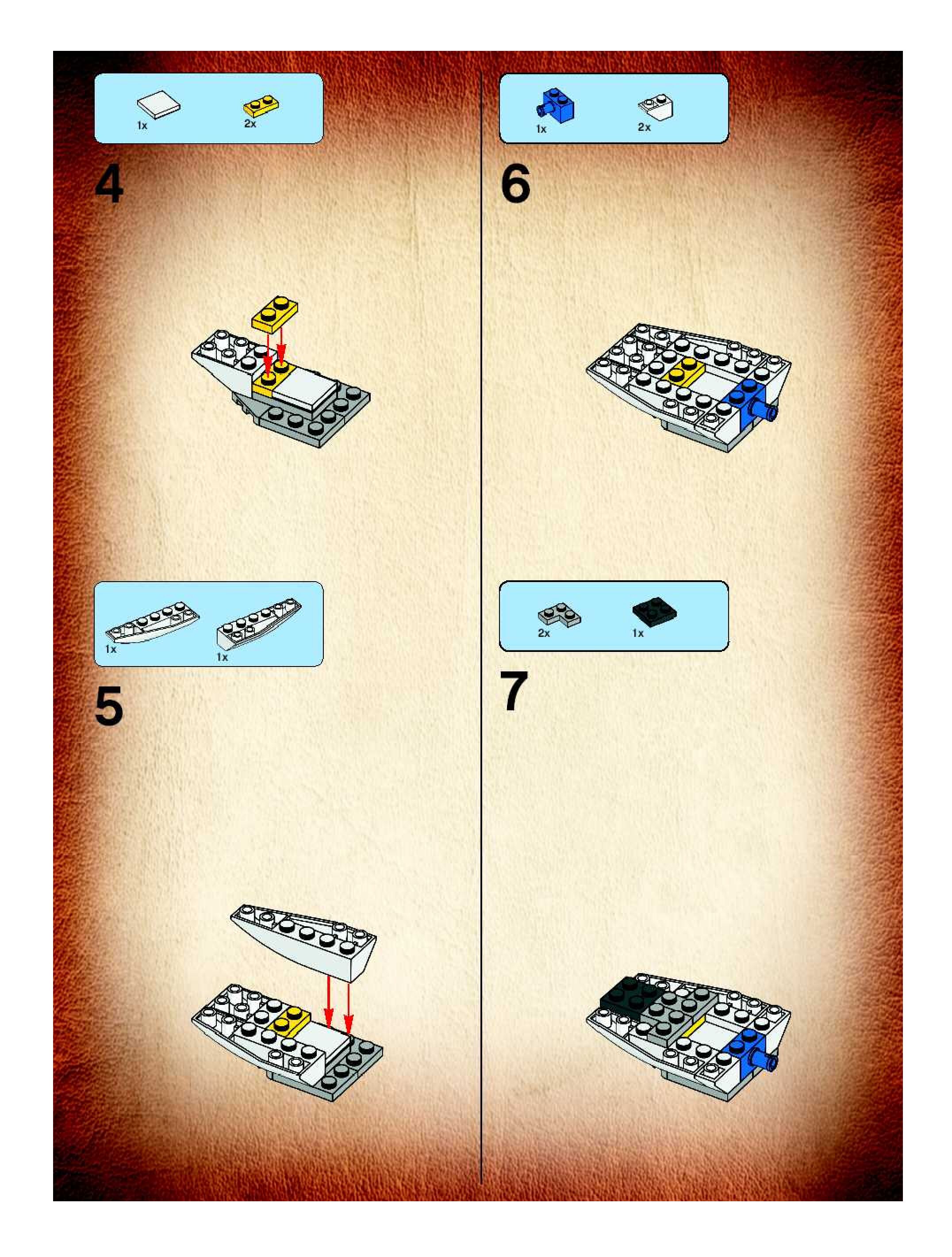 1x 2x

4

1x 1x

5

1x 2x

6

2x 1x

7