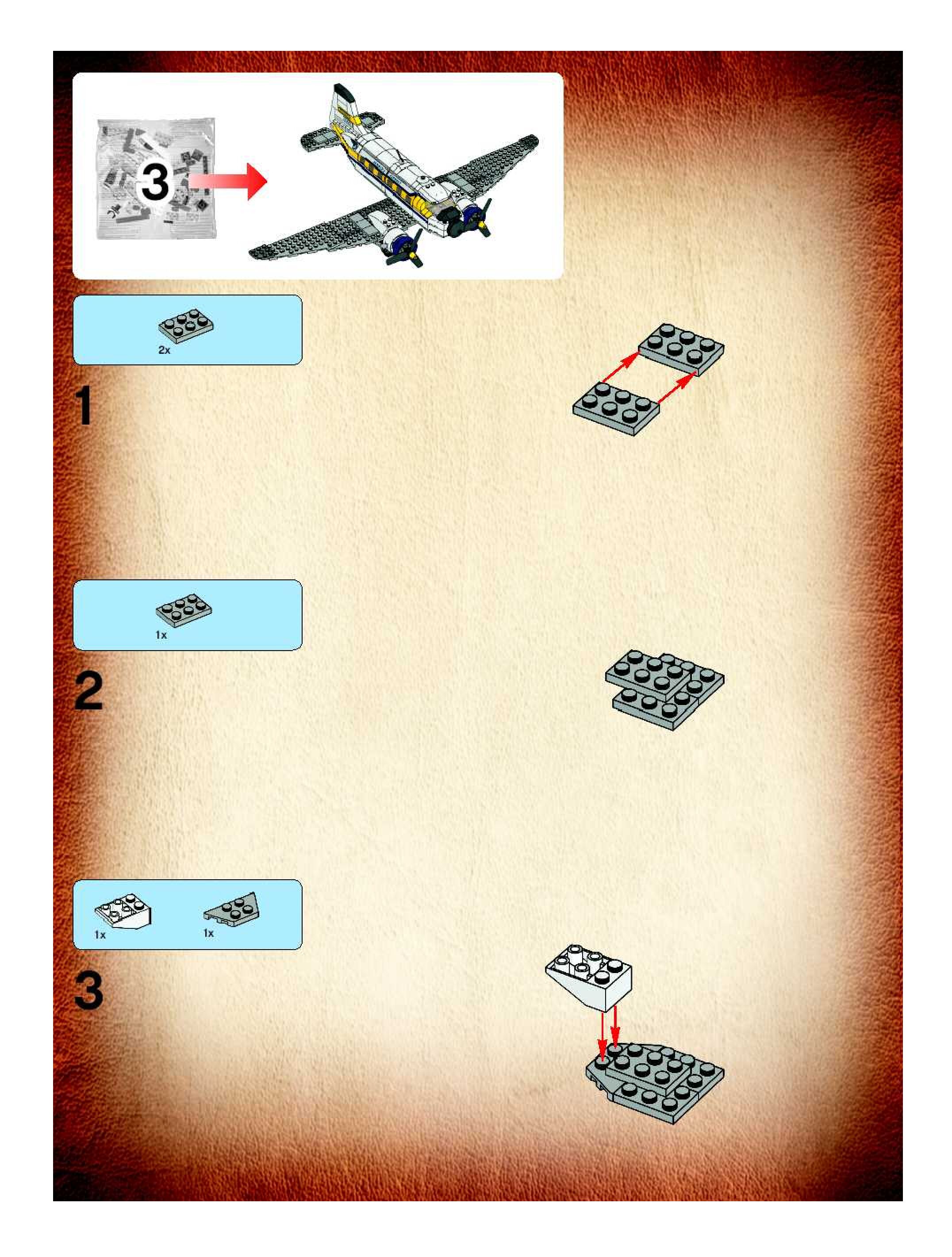 3

2x

1

1x

2

1x 1x

3