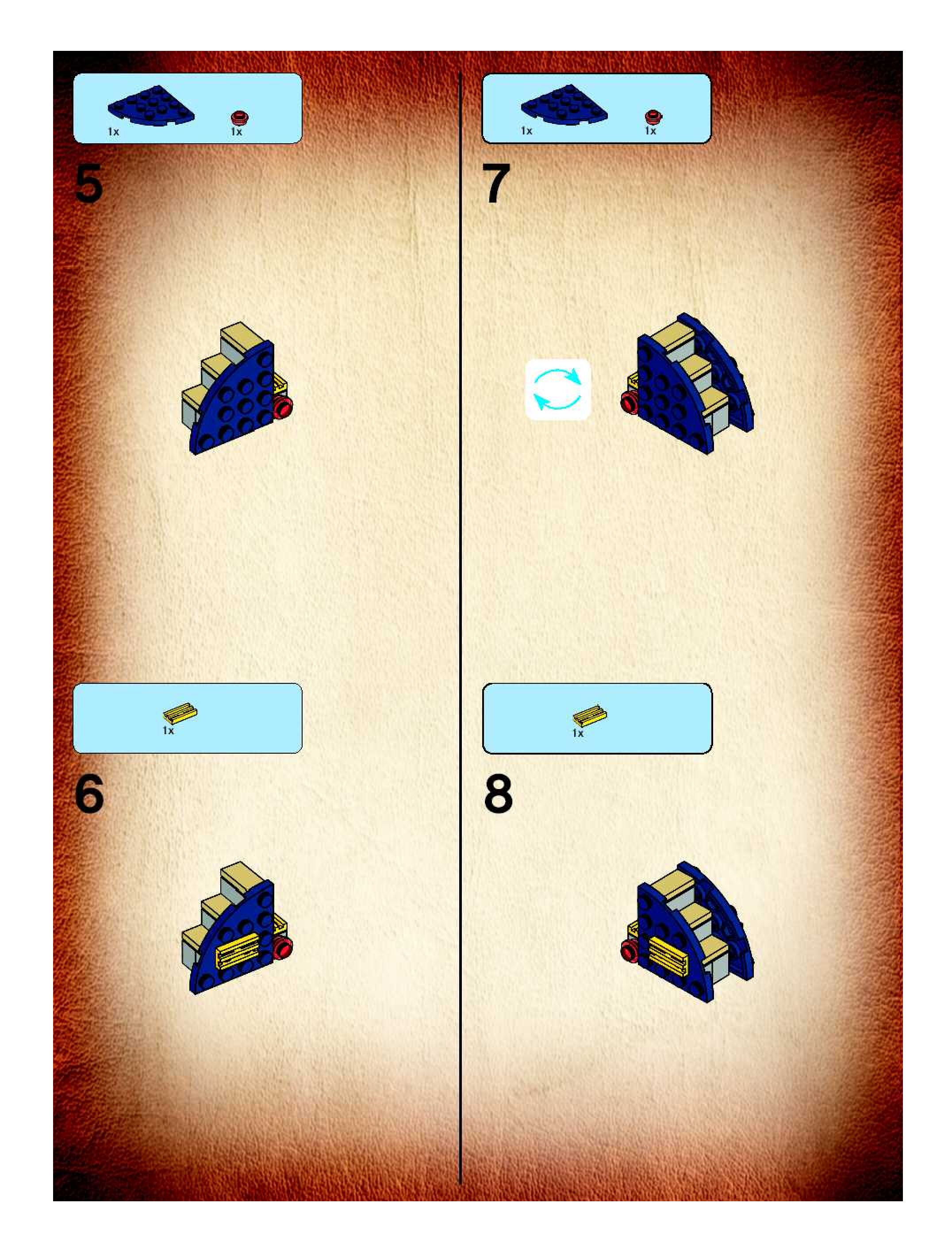 1x 1x

5

1x

6

1x 1x

7

1x

8