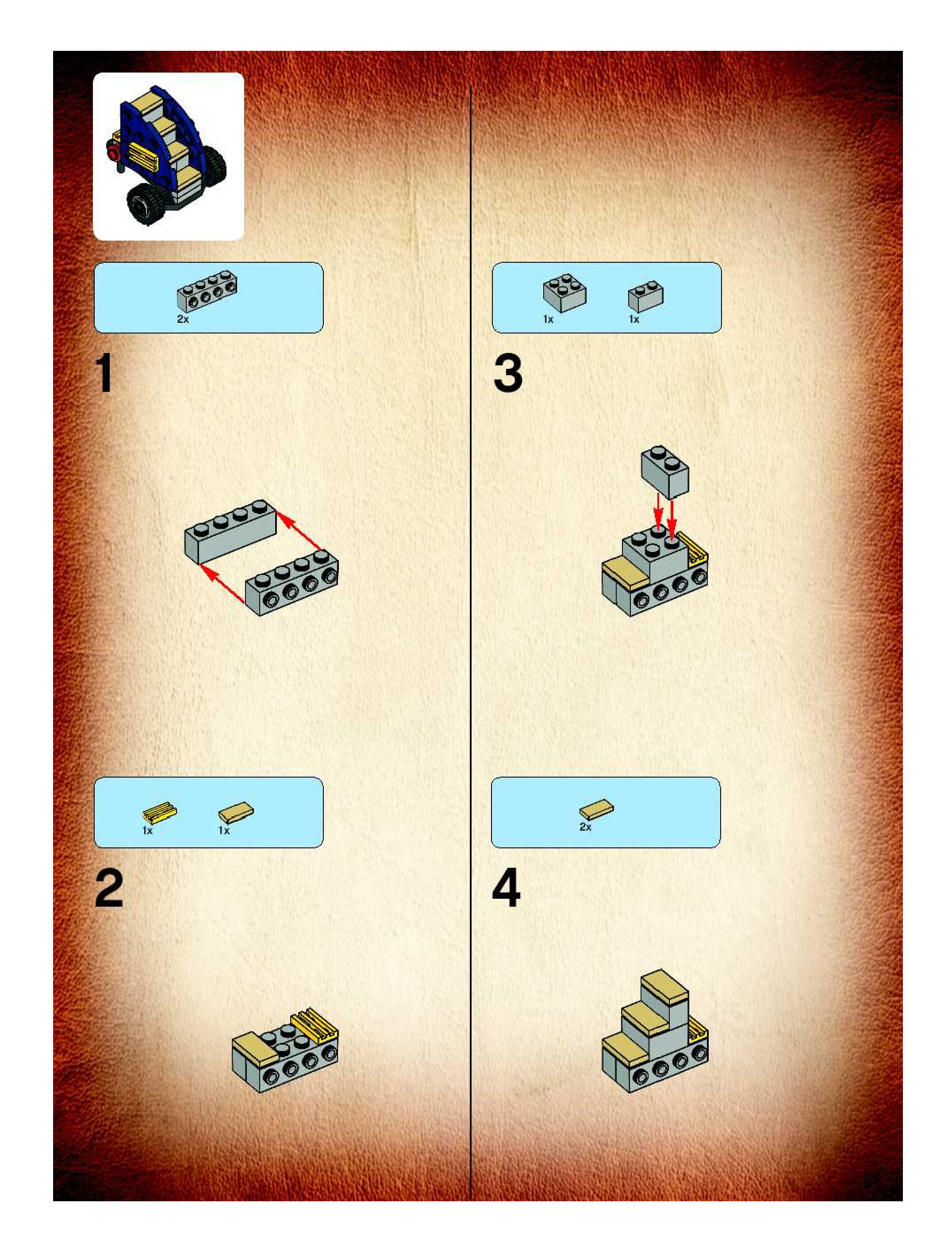 2x

1

1x

1x

2

1x

1x

3

2x

4