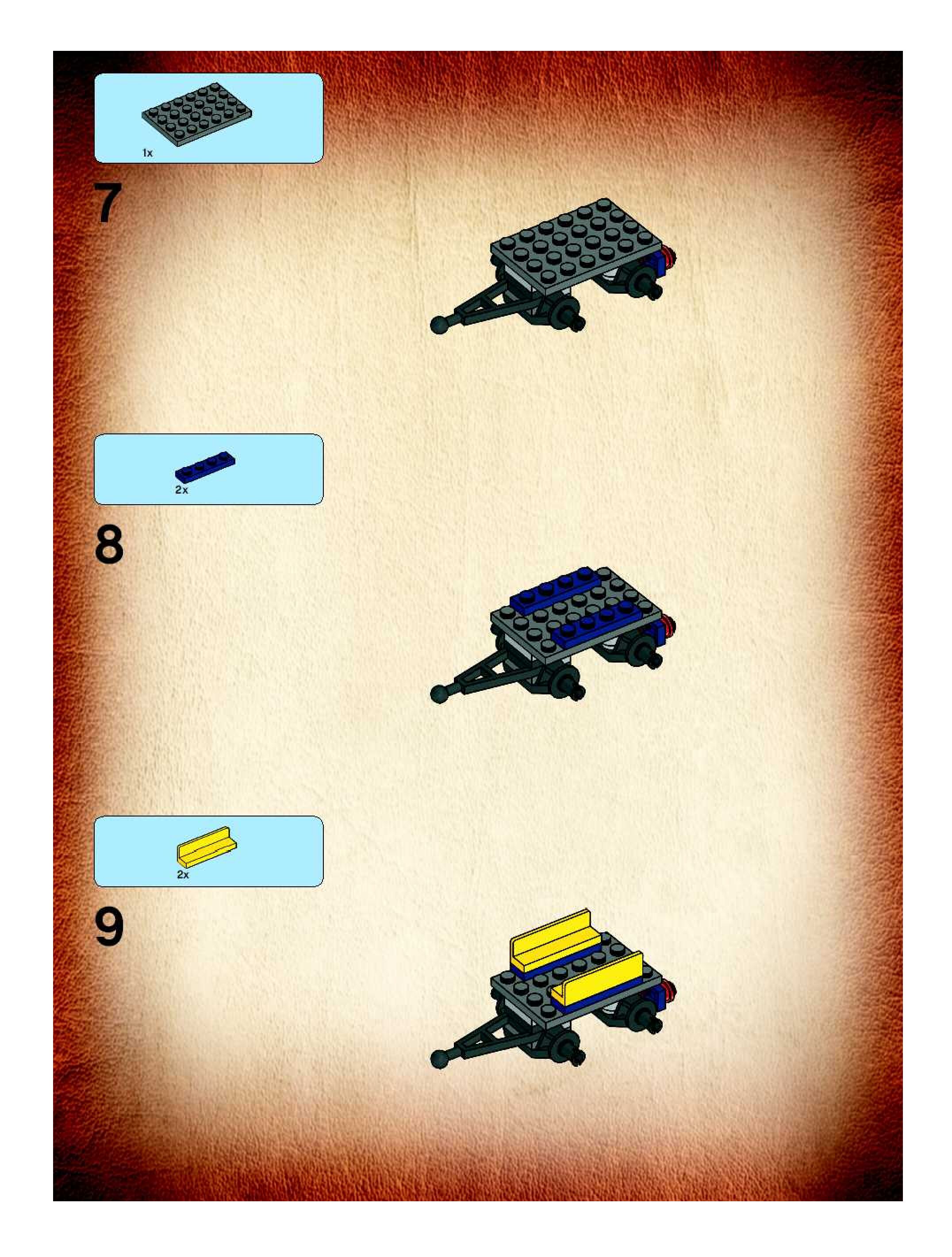 1x

7

2x

8

2x

9