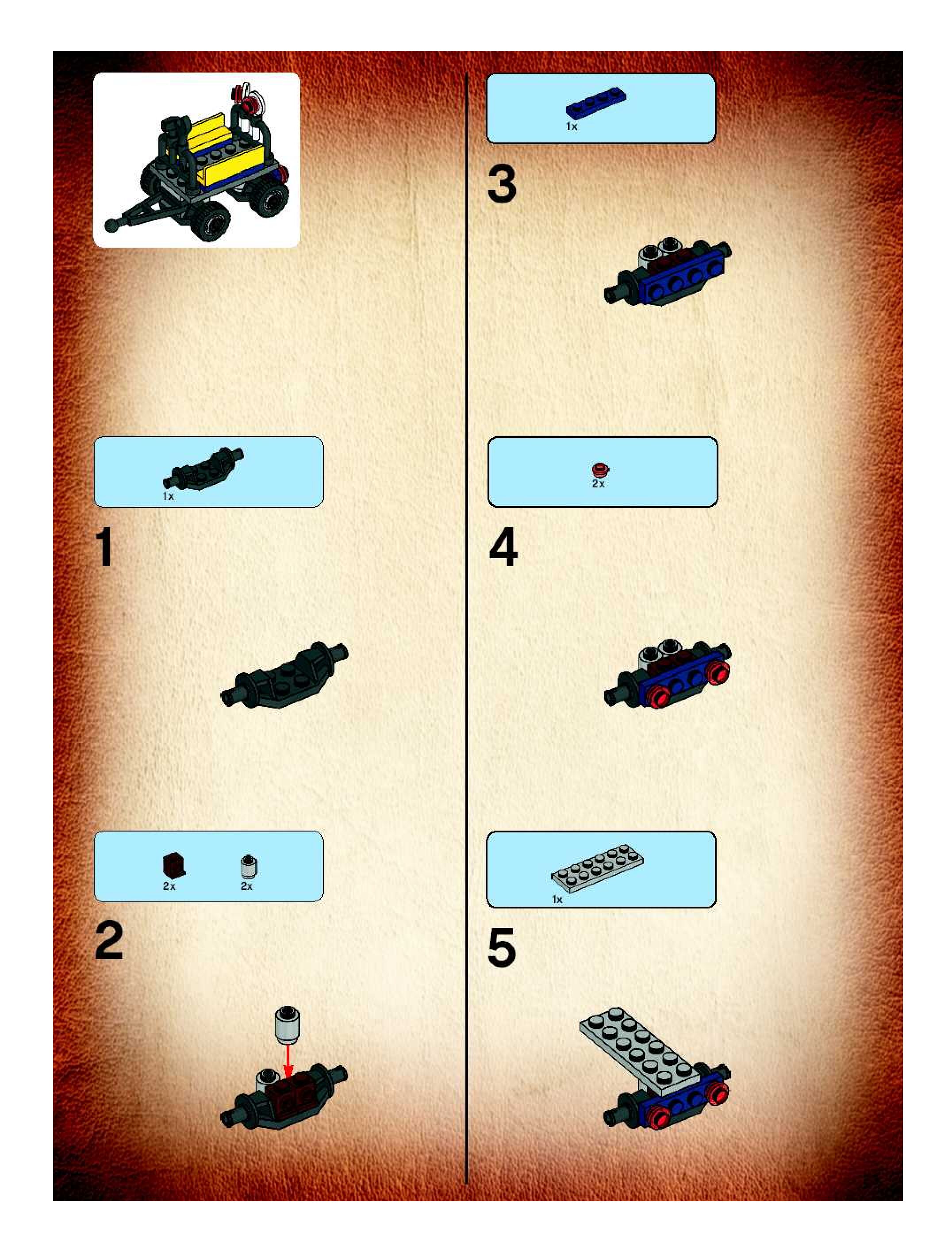 1x

1

2x 2x

2

1x

3

2x

4

1x

5