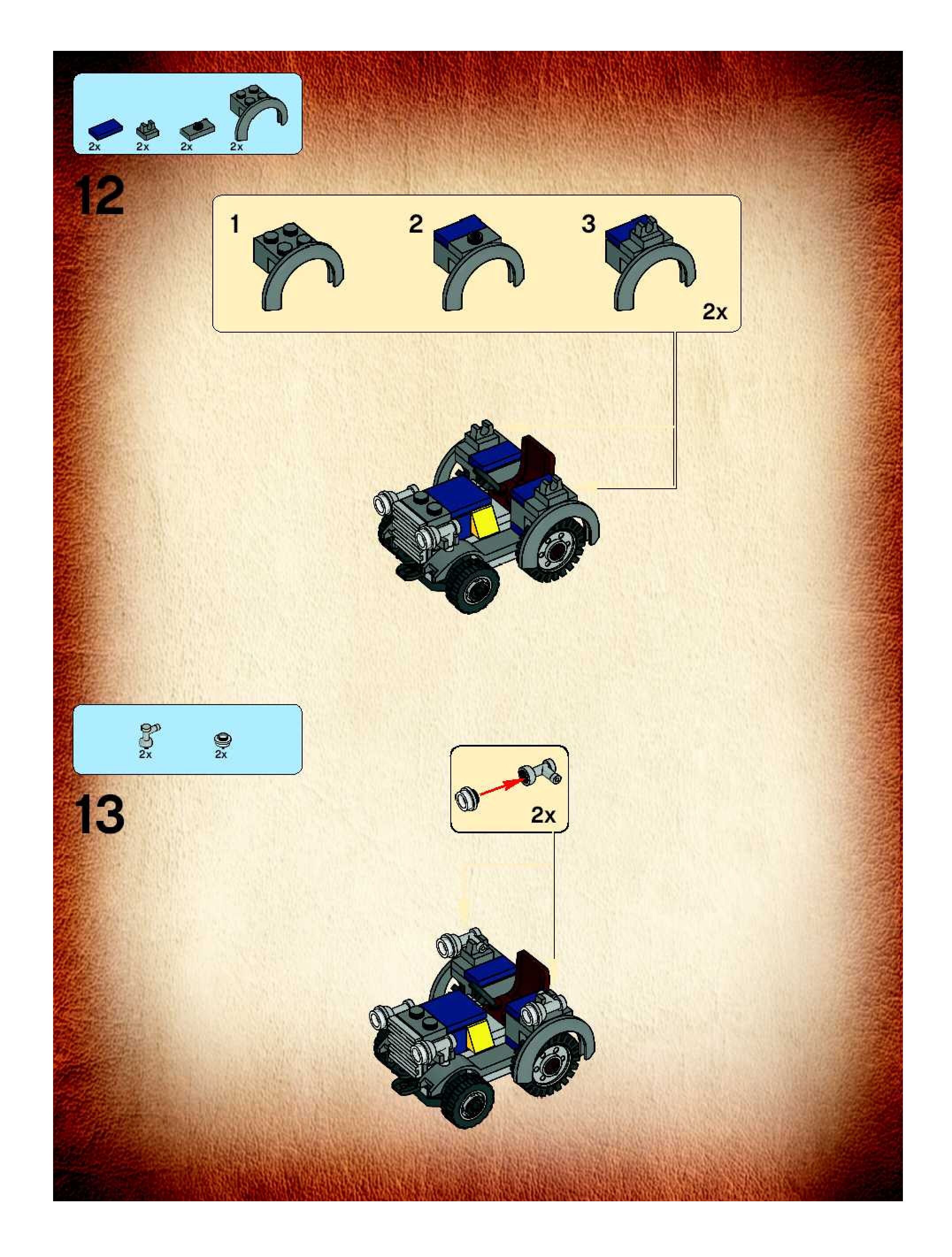 2x 2x 2x 2x

12

1 2 3

2x

2x 2x

13

2x