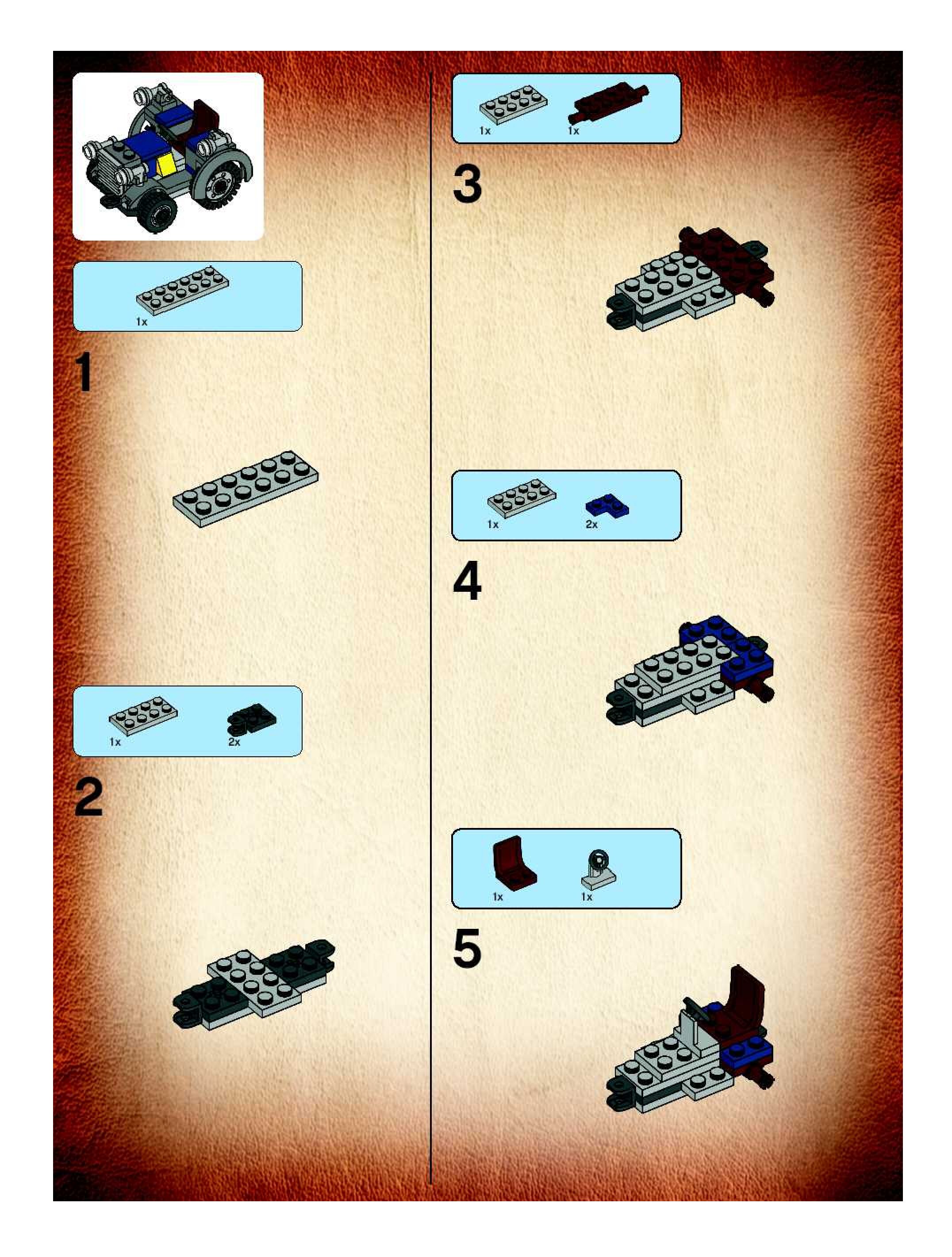 1x

1

1x 2x

2

1x 1x

3

1x 2x

4

1x 1x

5