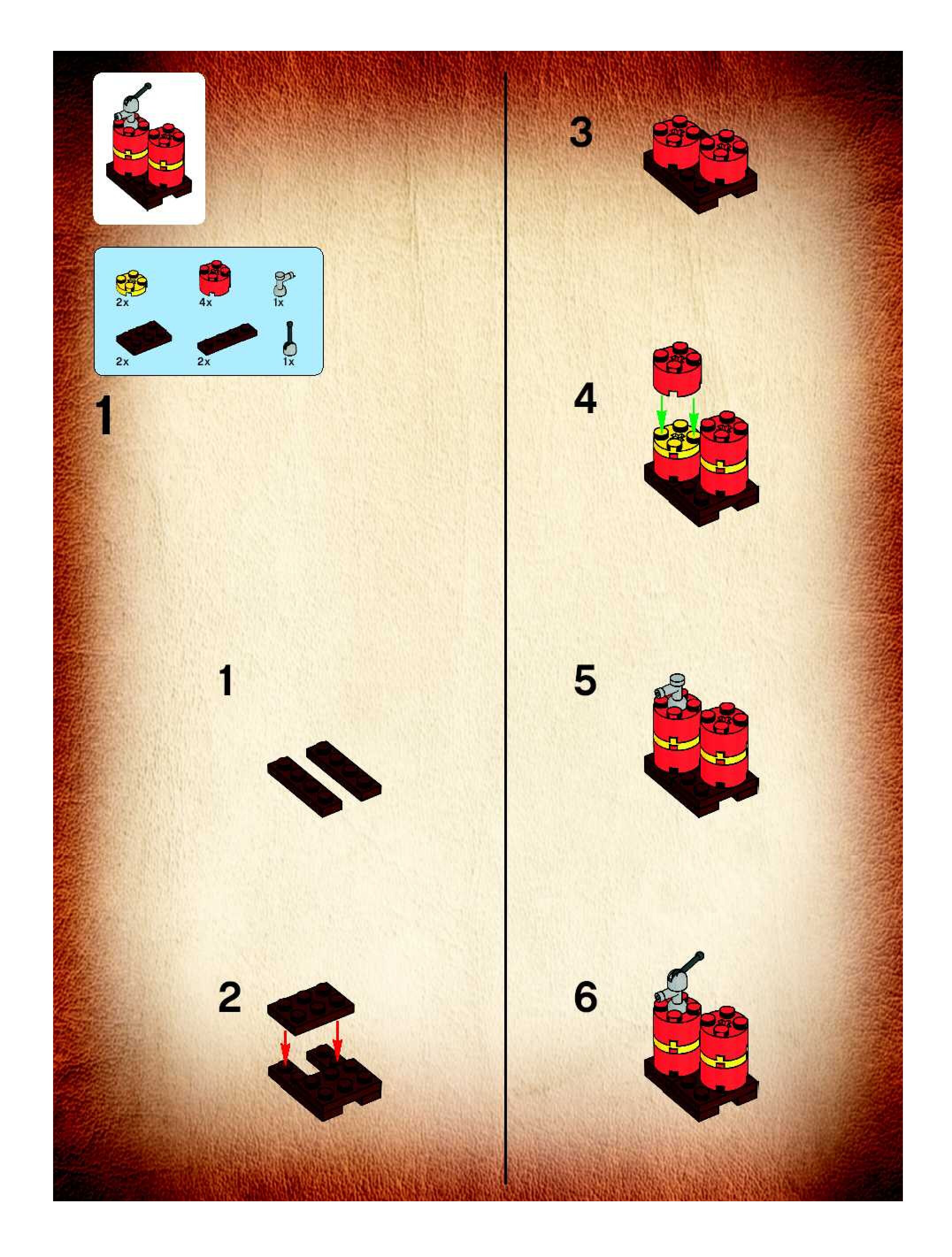 2x
4x
1x
2x
2x
1x

1

1

2

3

4

5

6