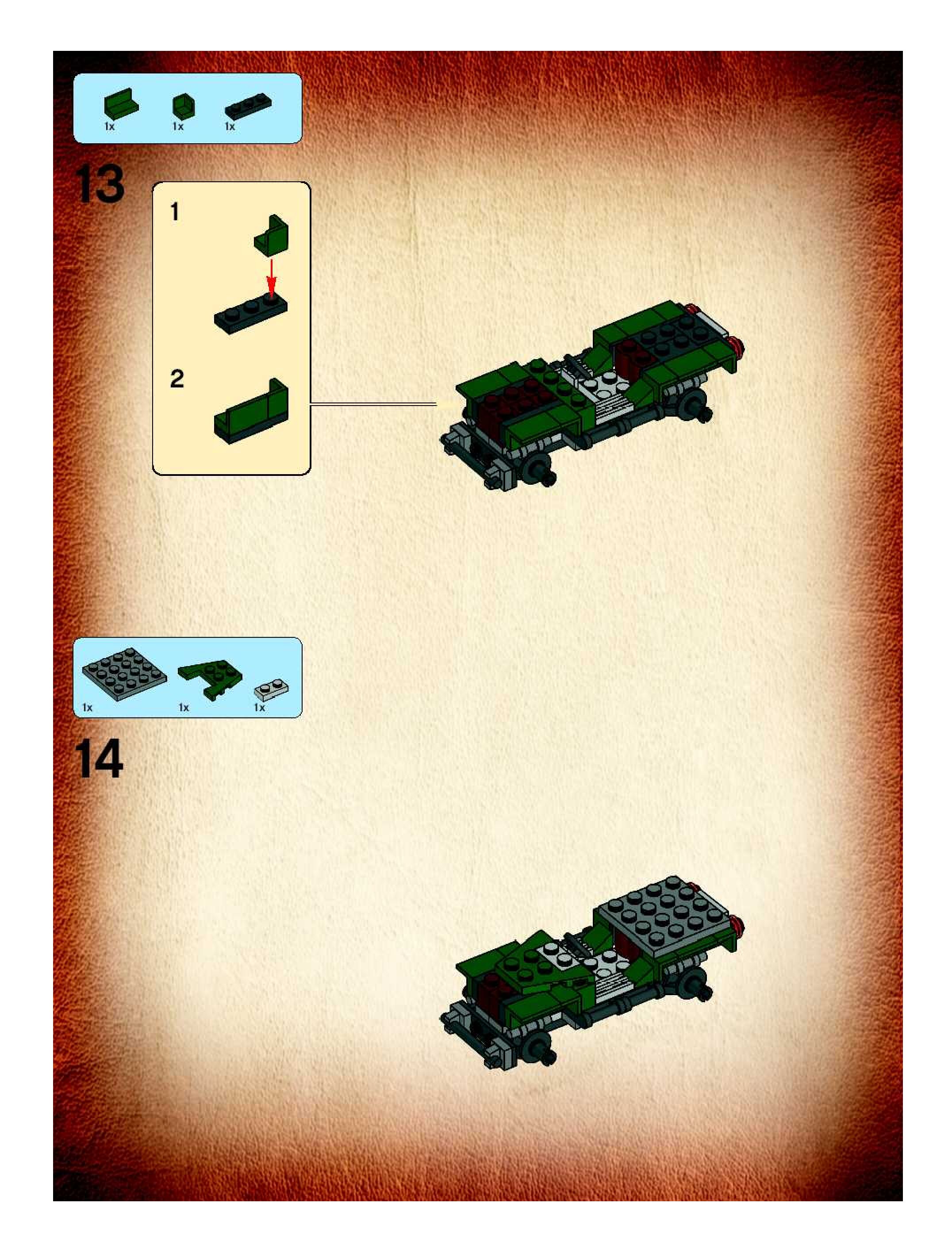 1x 1x 1x

13

1

2

1x 1x 1x

14