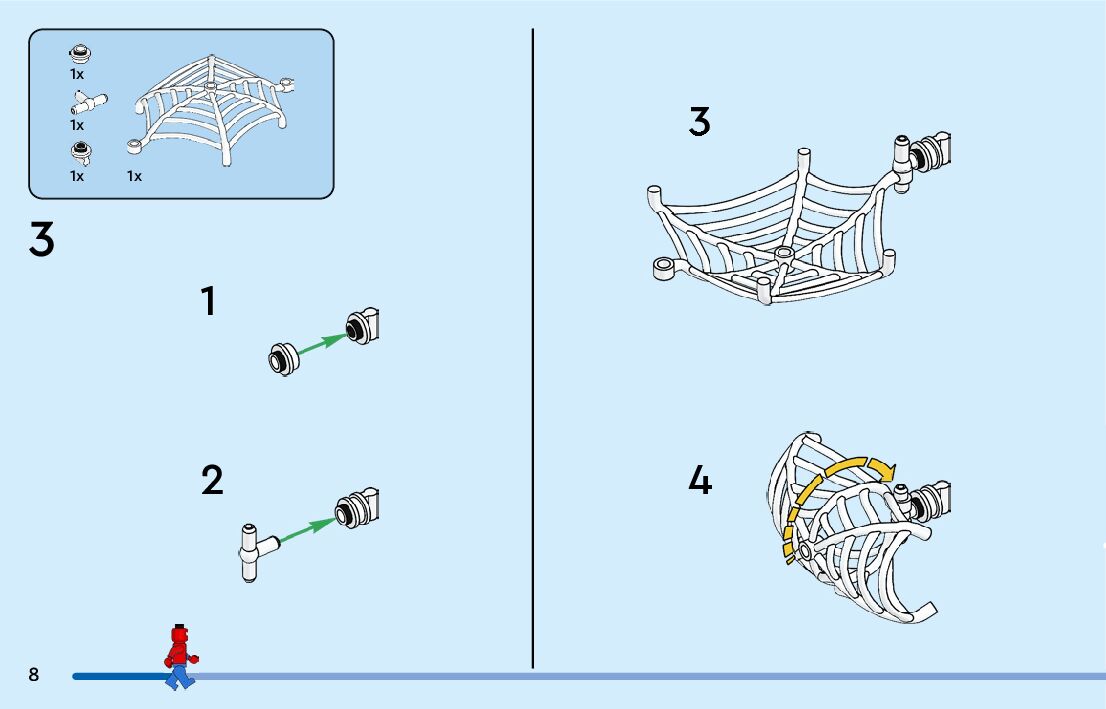 1x
1x
1x
1x

3

1

2

3

4

8