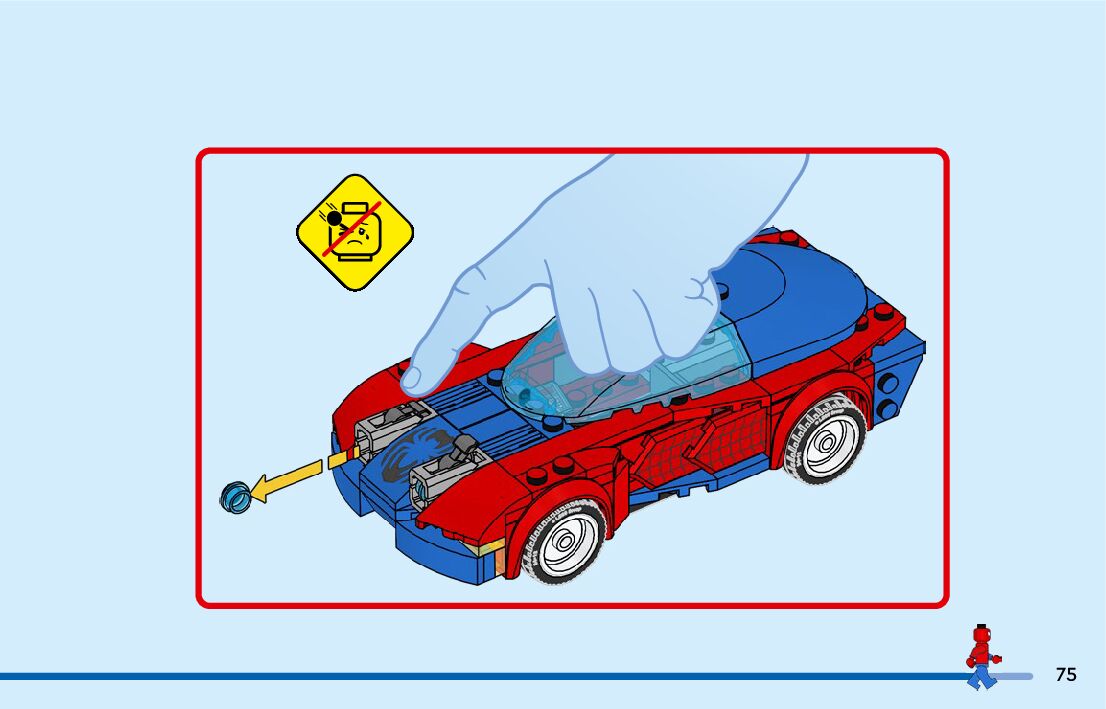 75