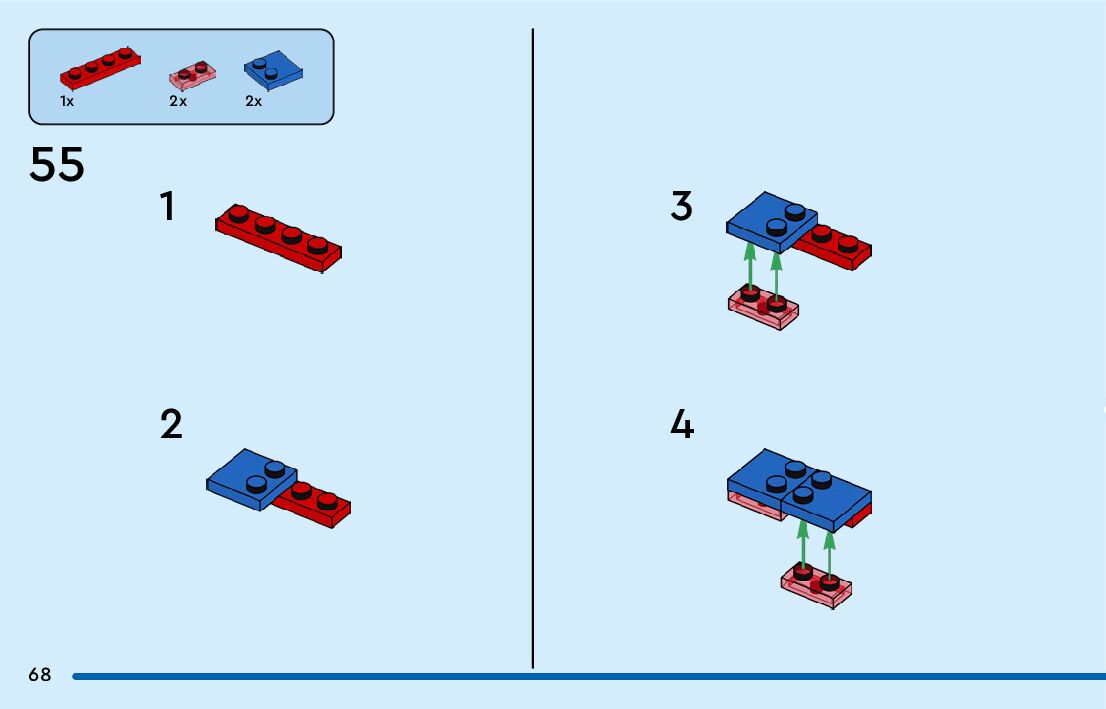 1x
2x
2x

55

1

2

3

4

68