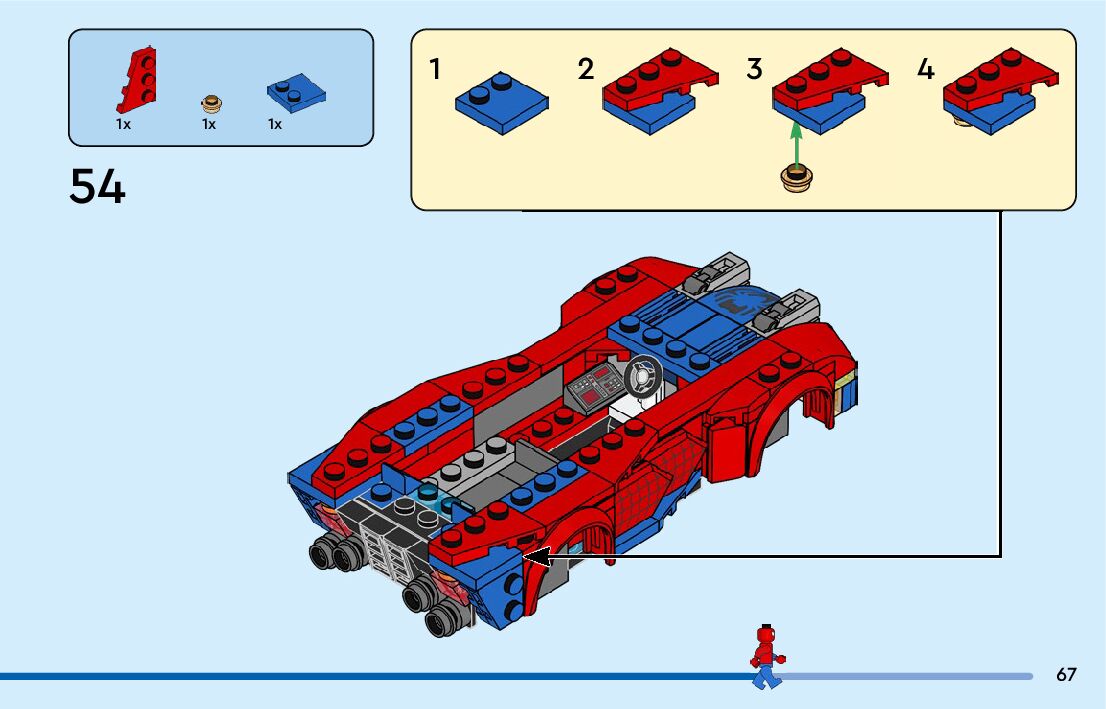 1x 1x 1x

54

1

2

3

4

67