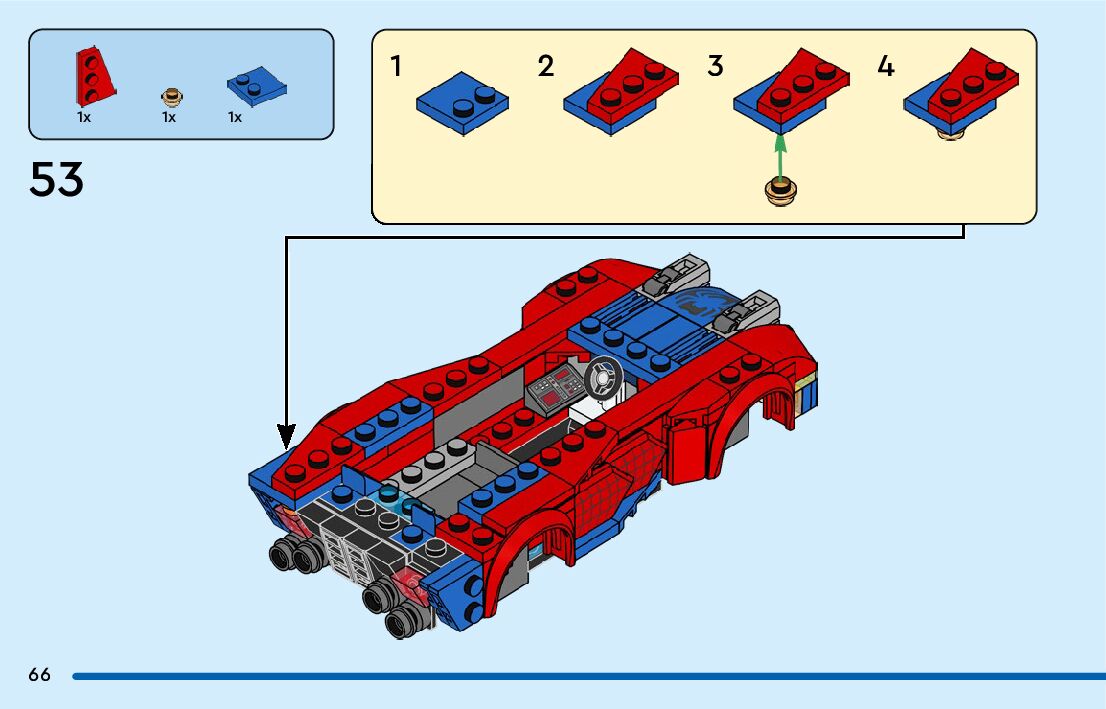 1x 1x 1x

53

1 2 3 4

66