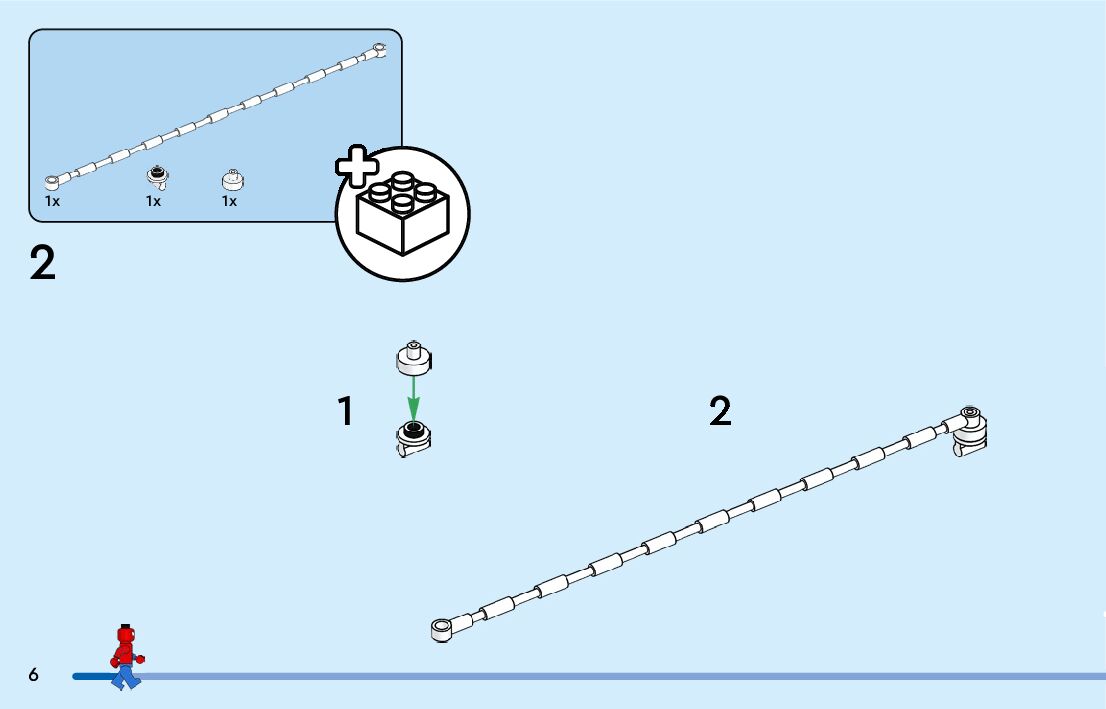 1x 1x 1x

2

1

2

6