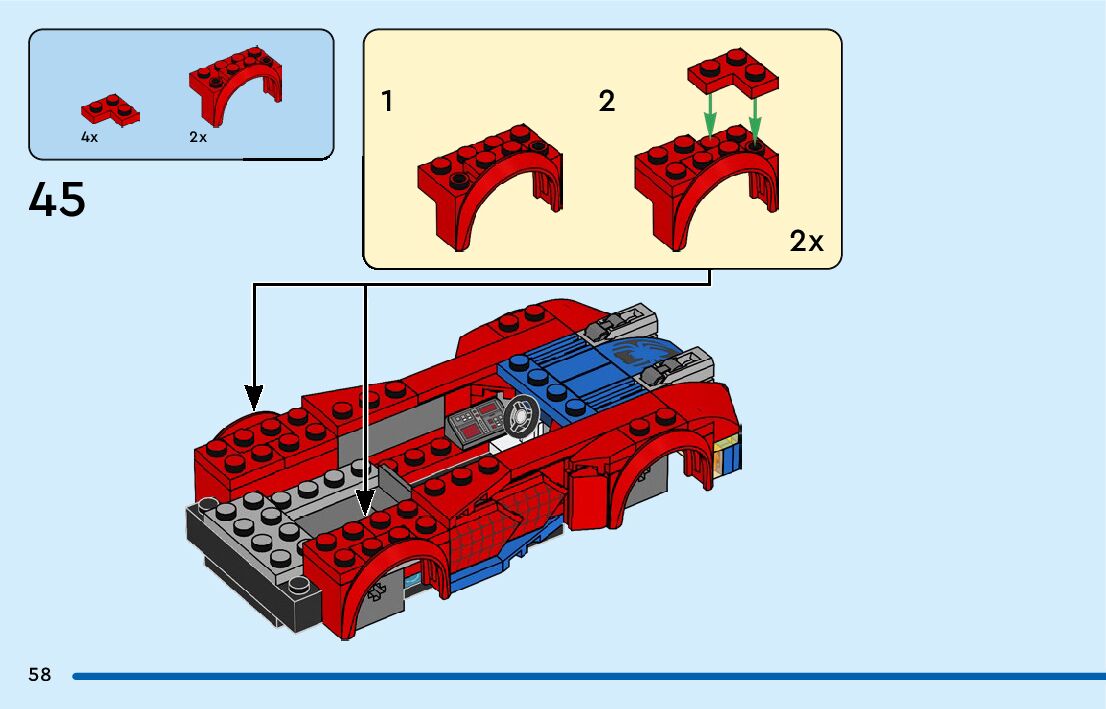 4x
2x

45

1
2
2x

58