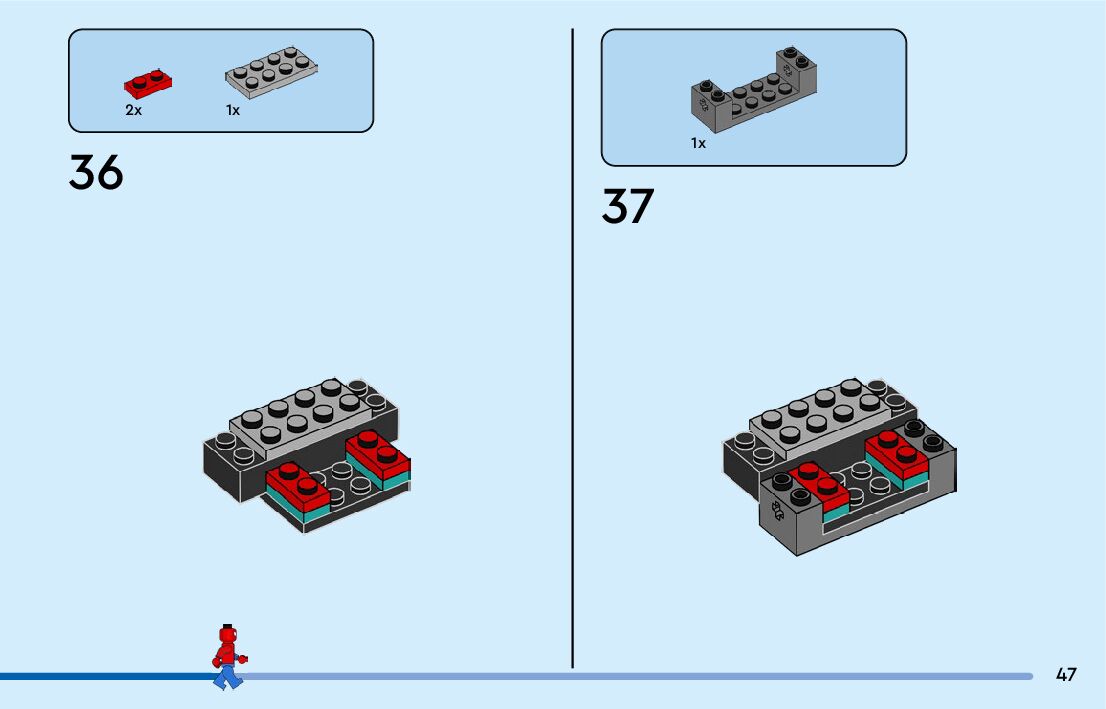 2x
1x

36

1x

37

47