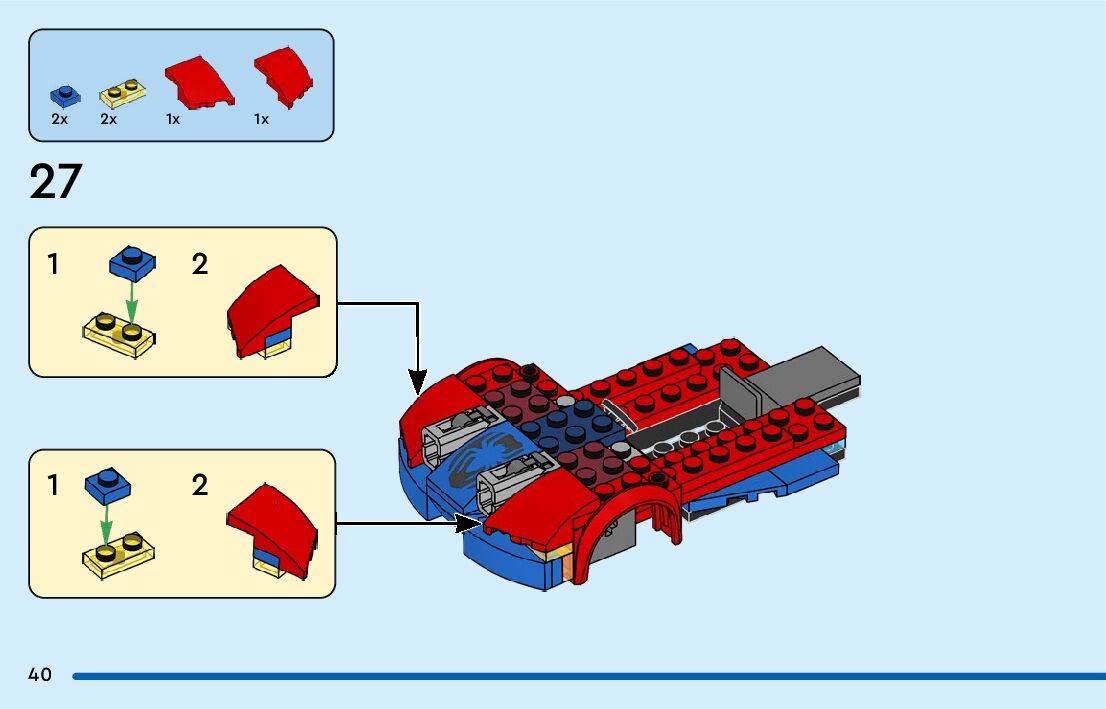 2x 2x 1x 1x

27

1 2

1 2

40