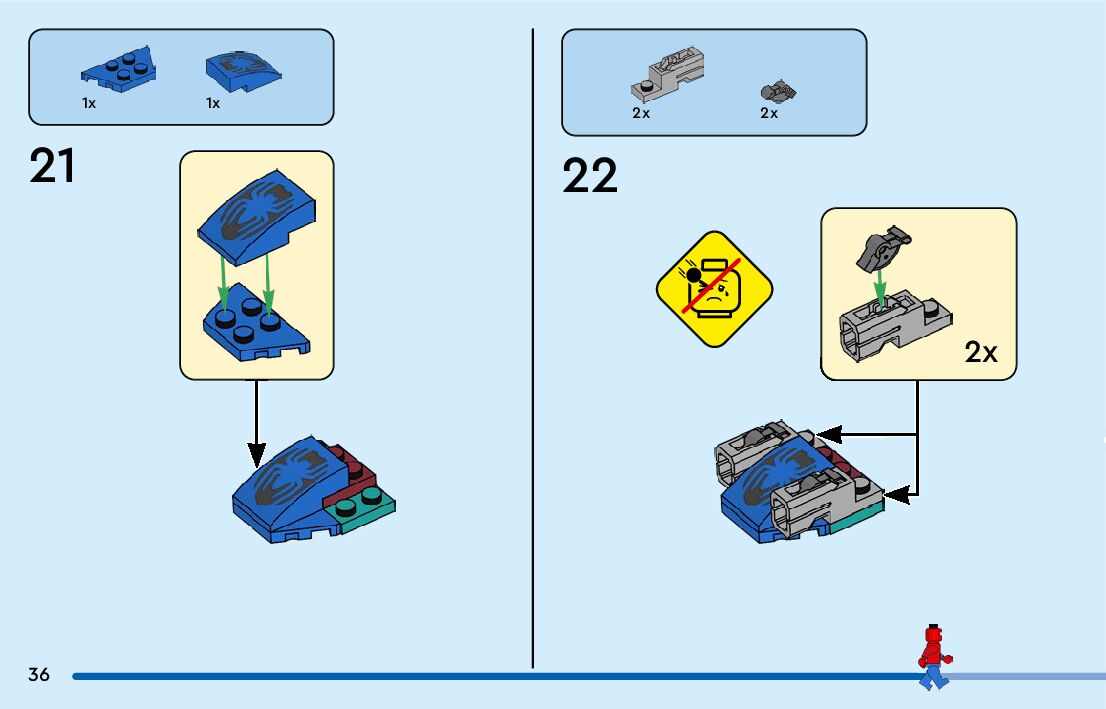 1x 1x

21

2x 2x

22

2x

36