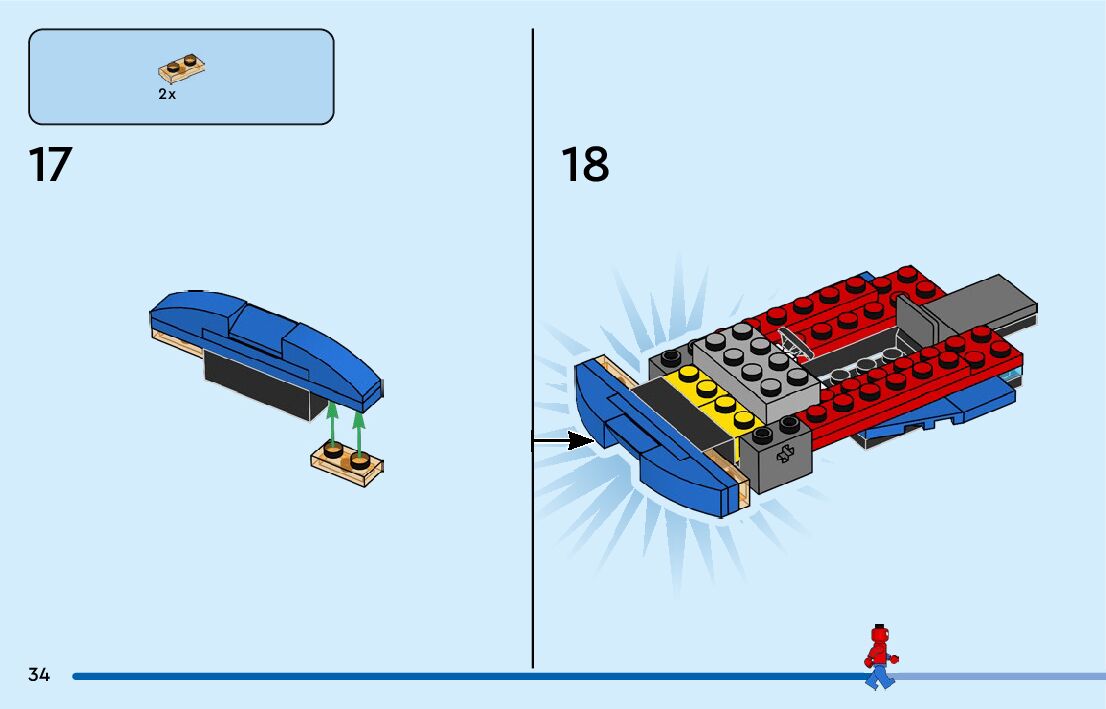 2x

17

18

34