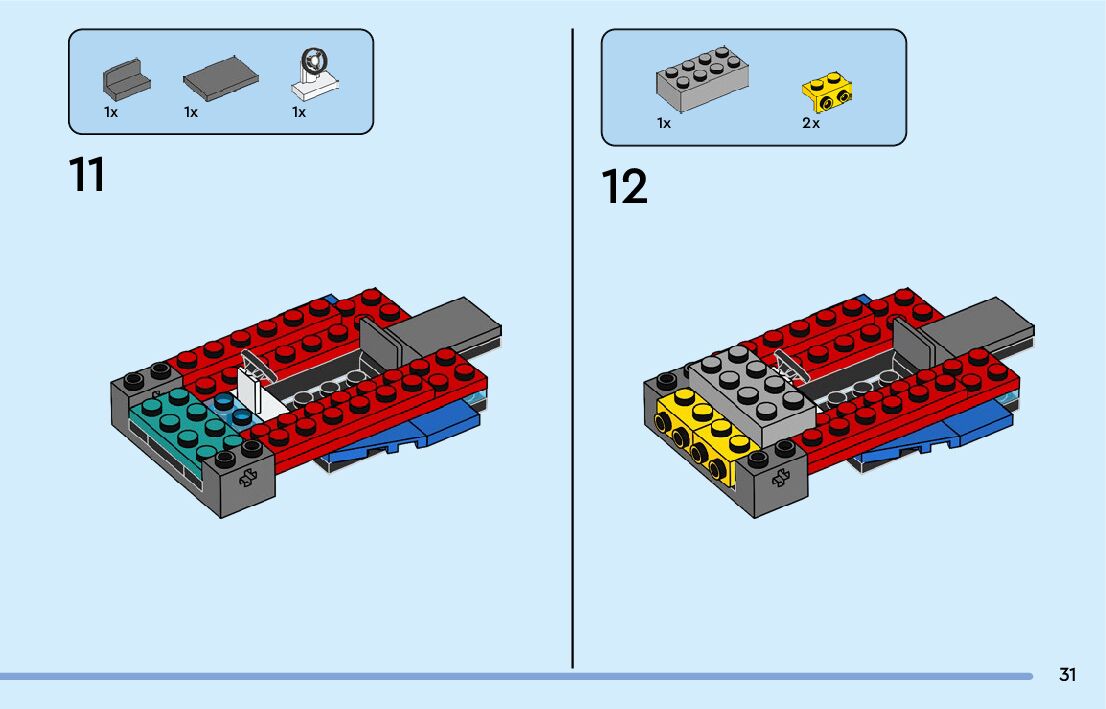 1x 1x 1x

11

1x 2x

12

31