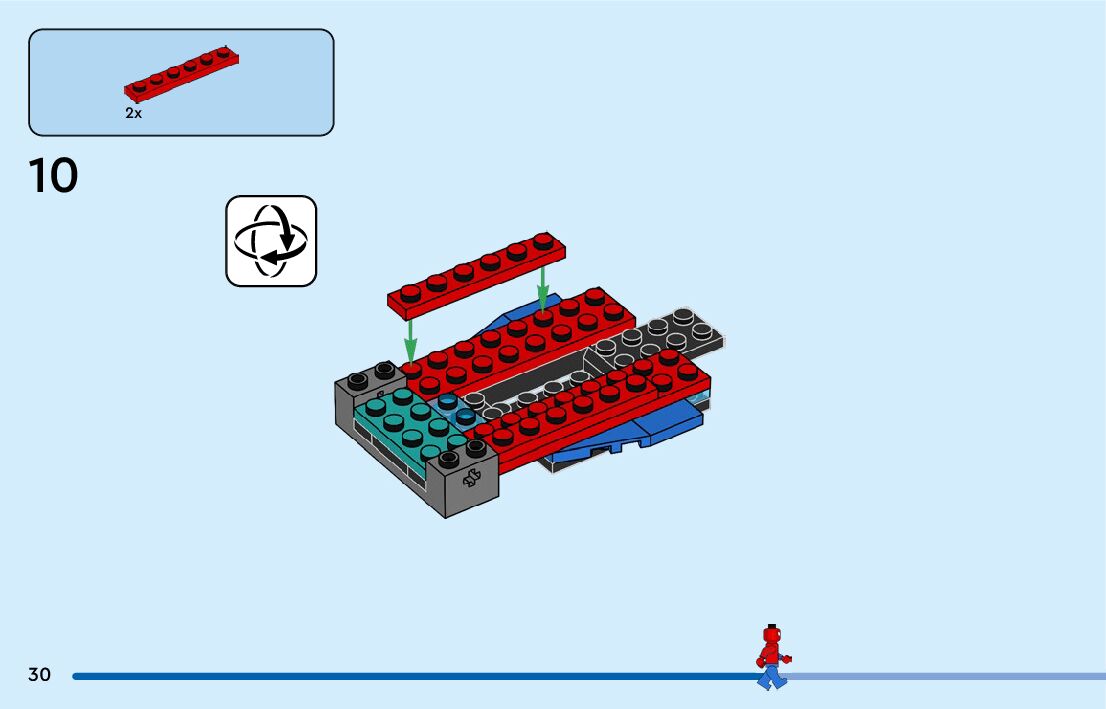 2x

10

30