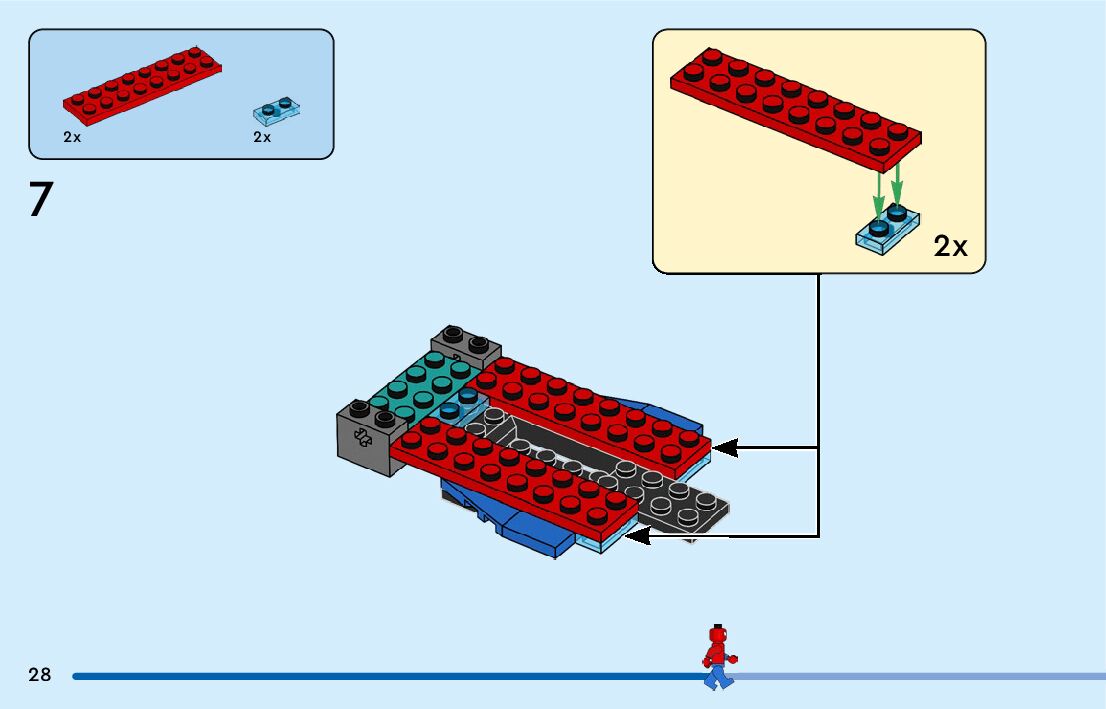 2x
2x

7

2x

28