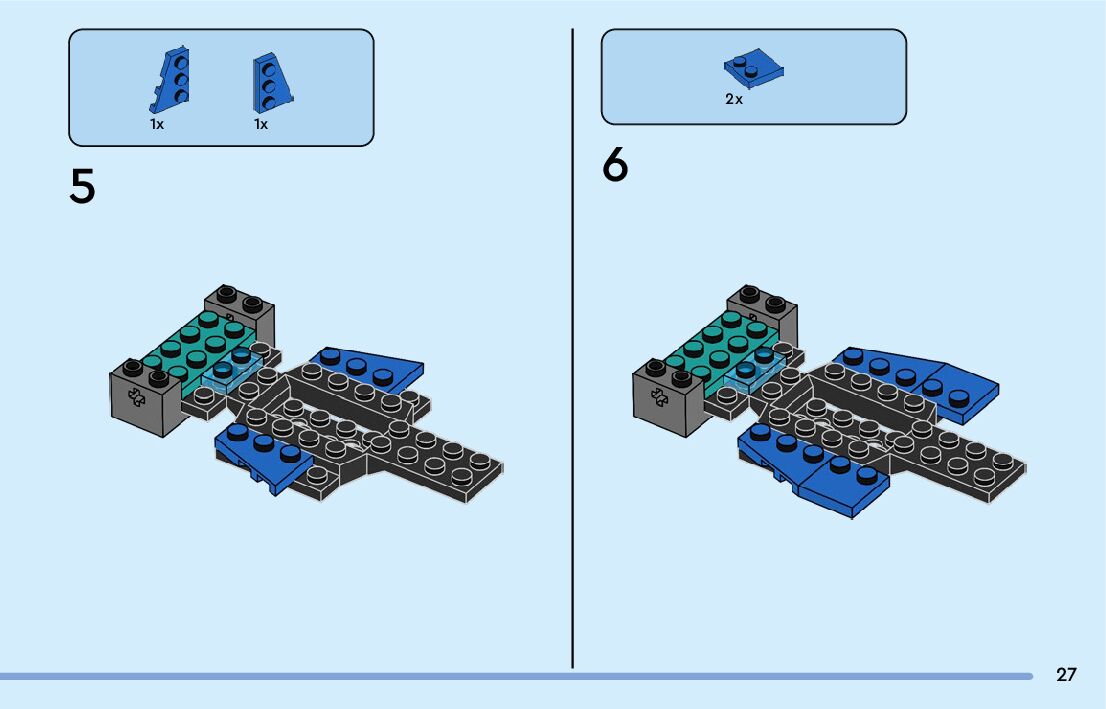 1x 1x

5

2x

6

27