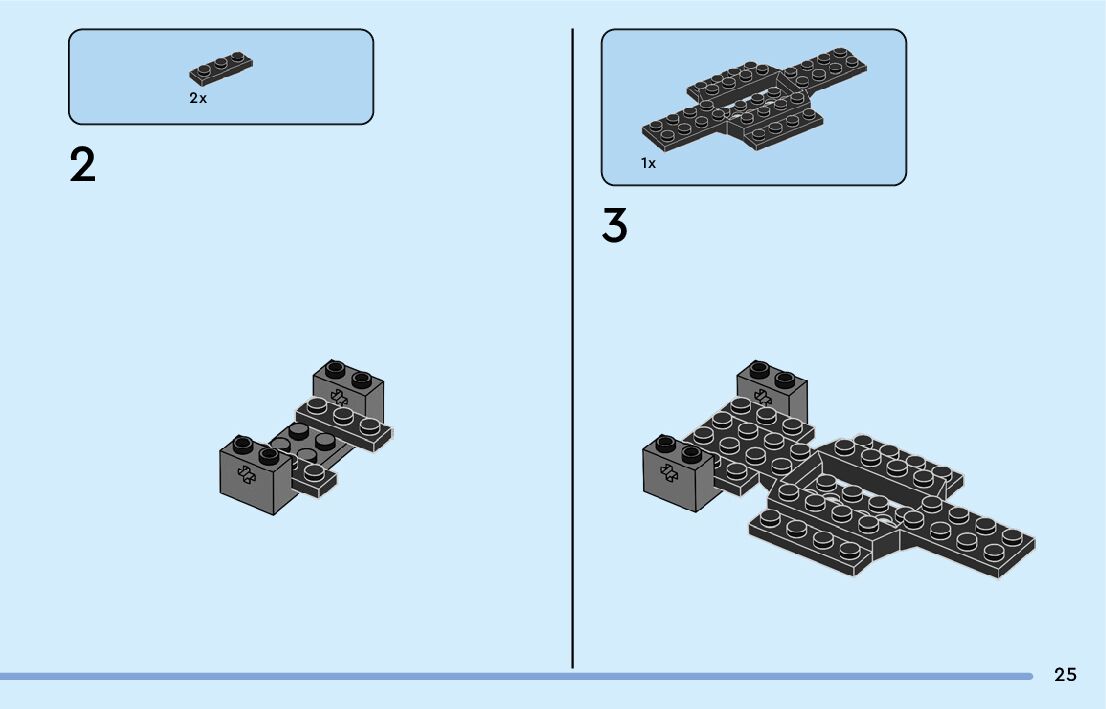 2x

2

1x

3

25