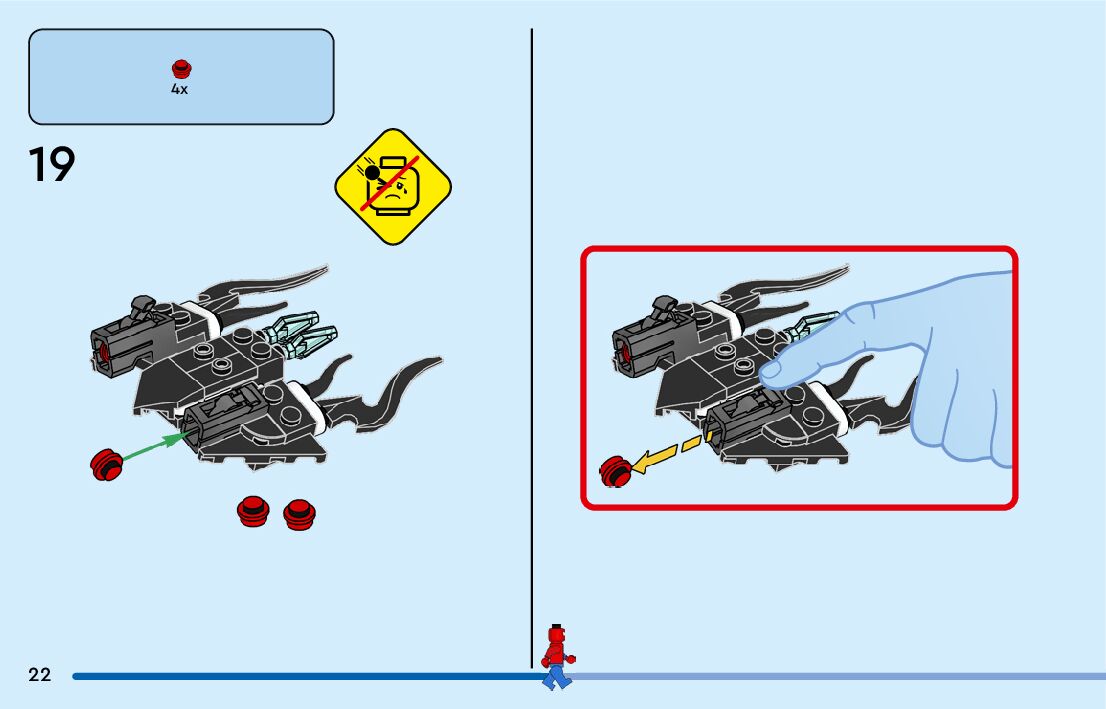 4x

19

22