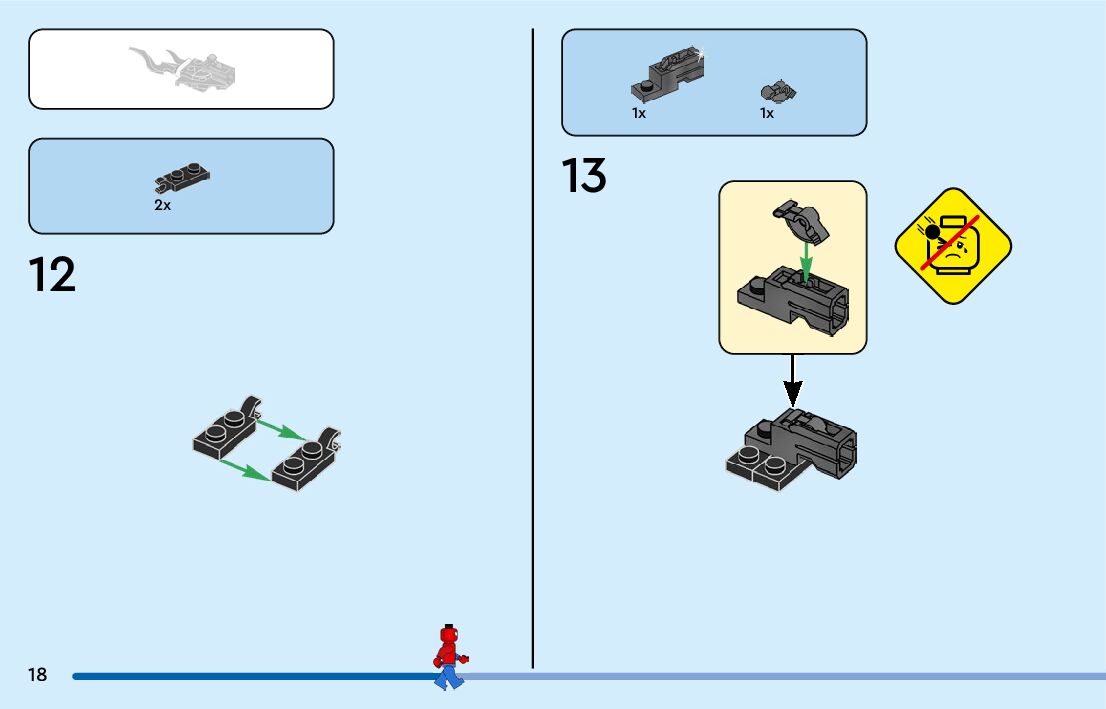 2x

12

1x

1x

13

18