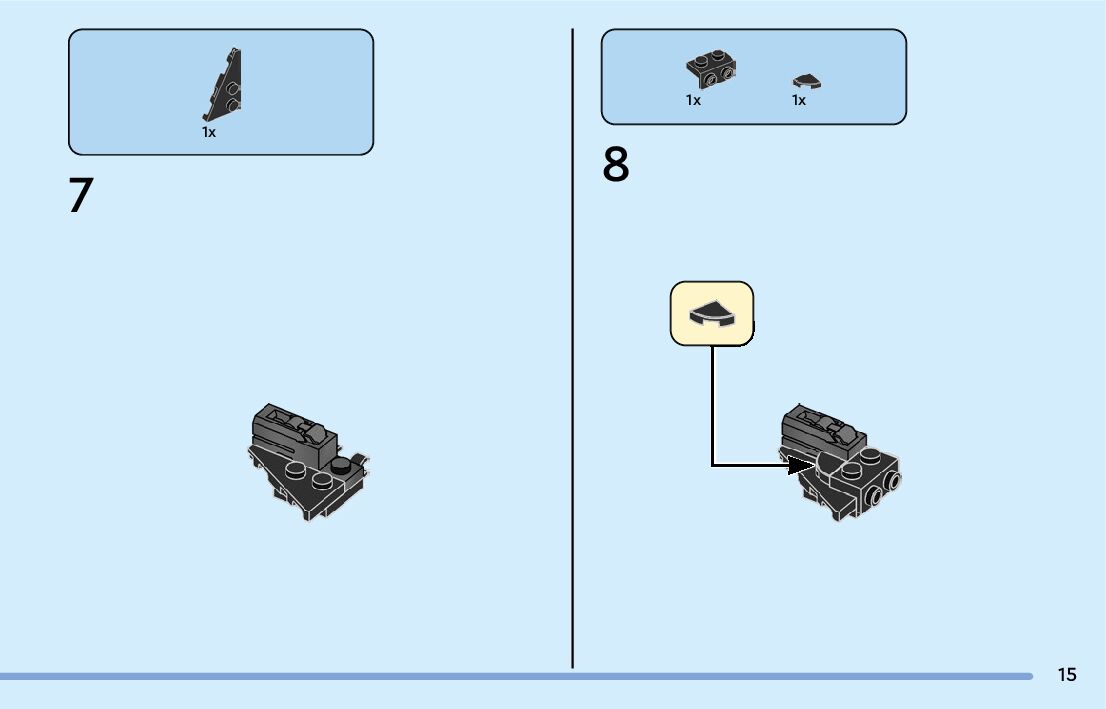 1x

7

1x 1x

8

15