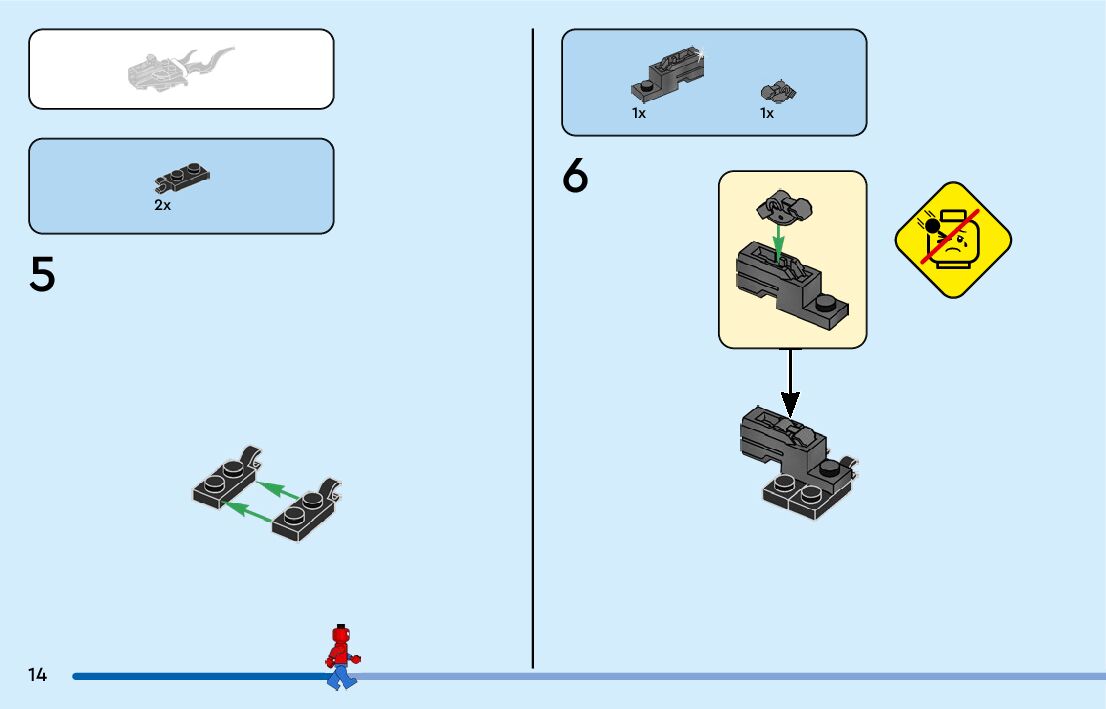 2x

5

1x

1x

6

14