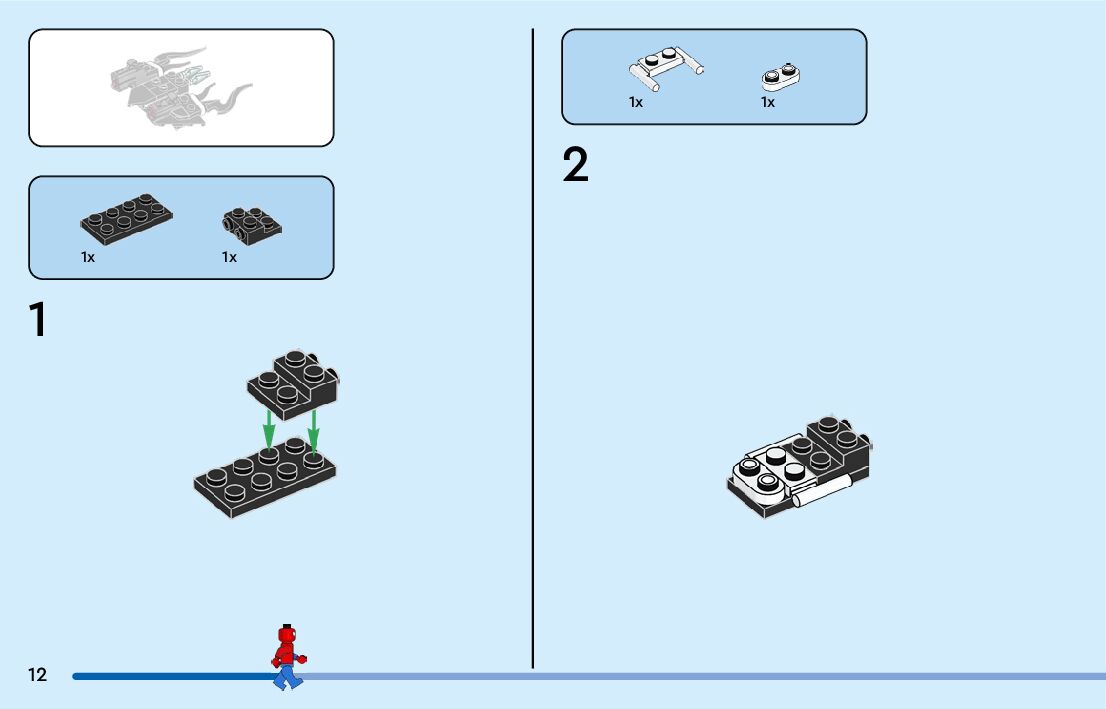 1x

1x

1

1x

1x

2

12