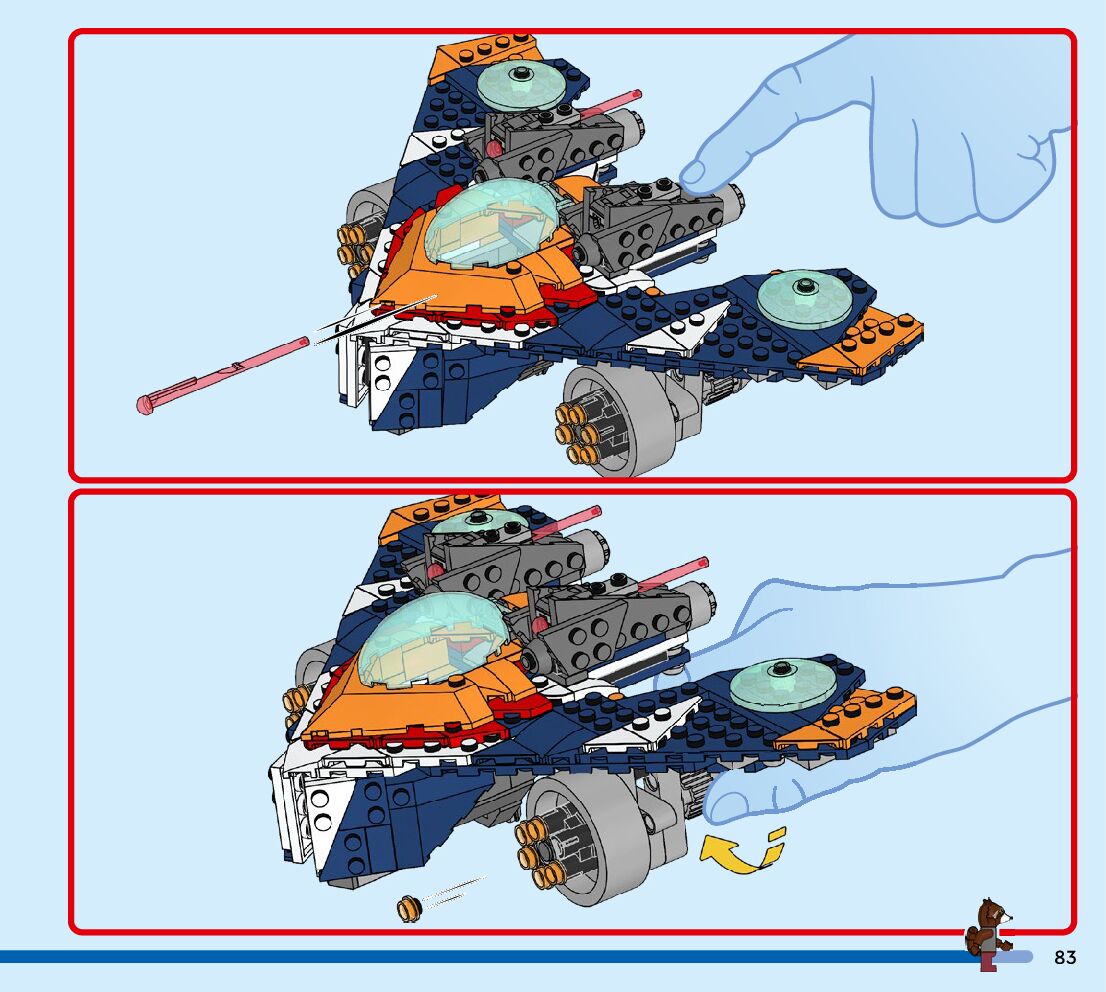 83