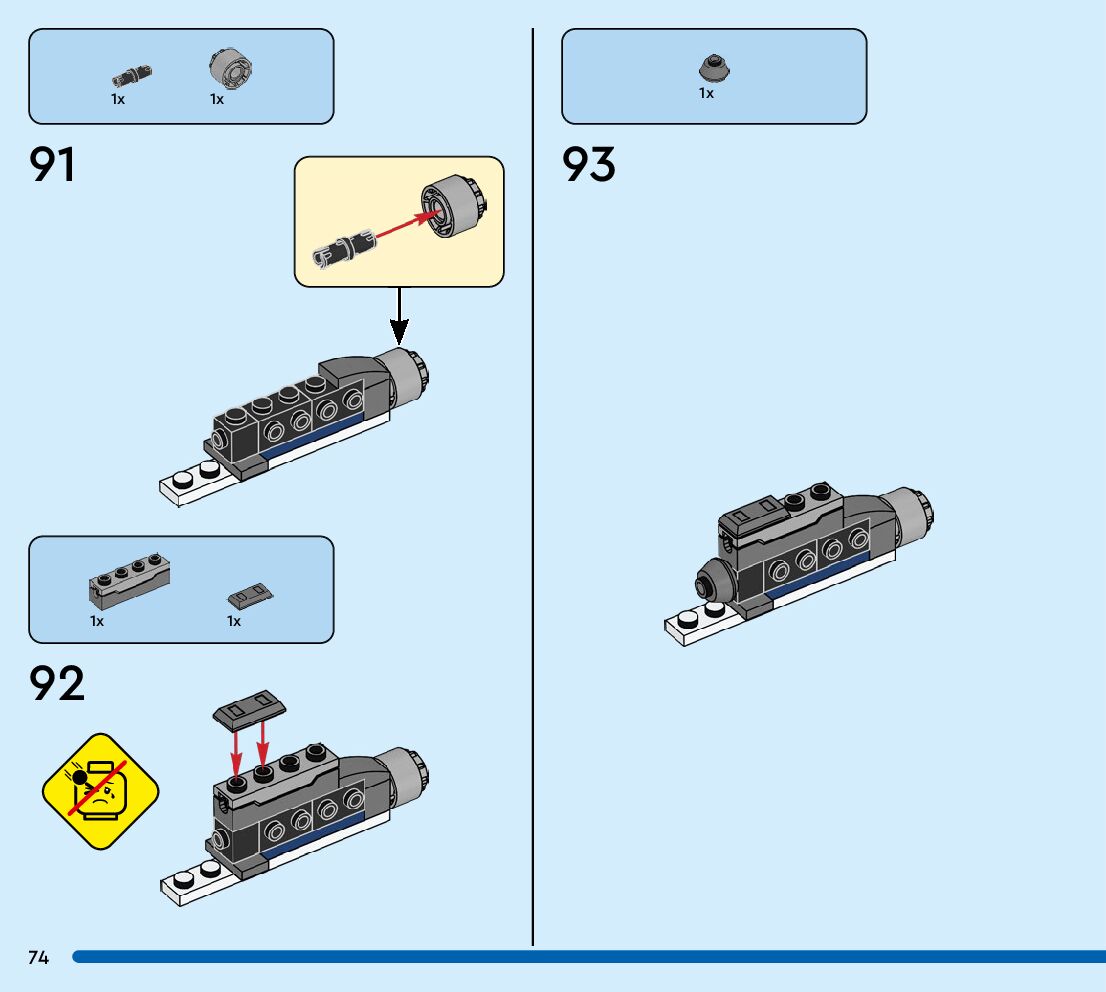 1x 1x

91

1x 1x

92

1x

93

74