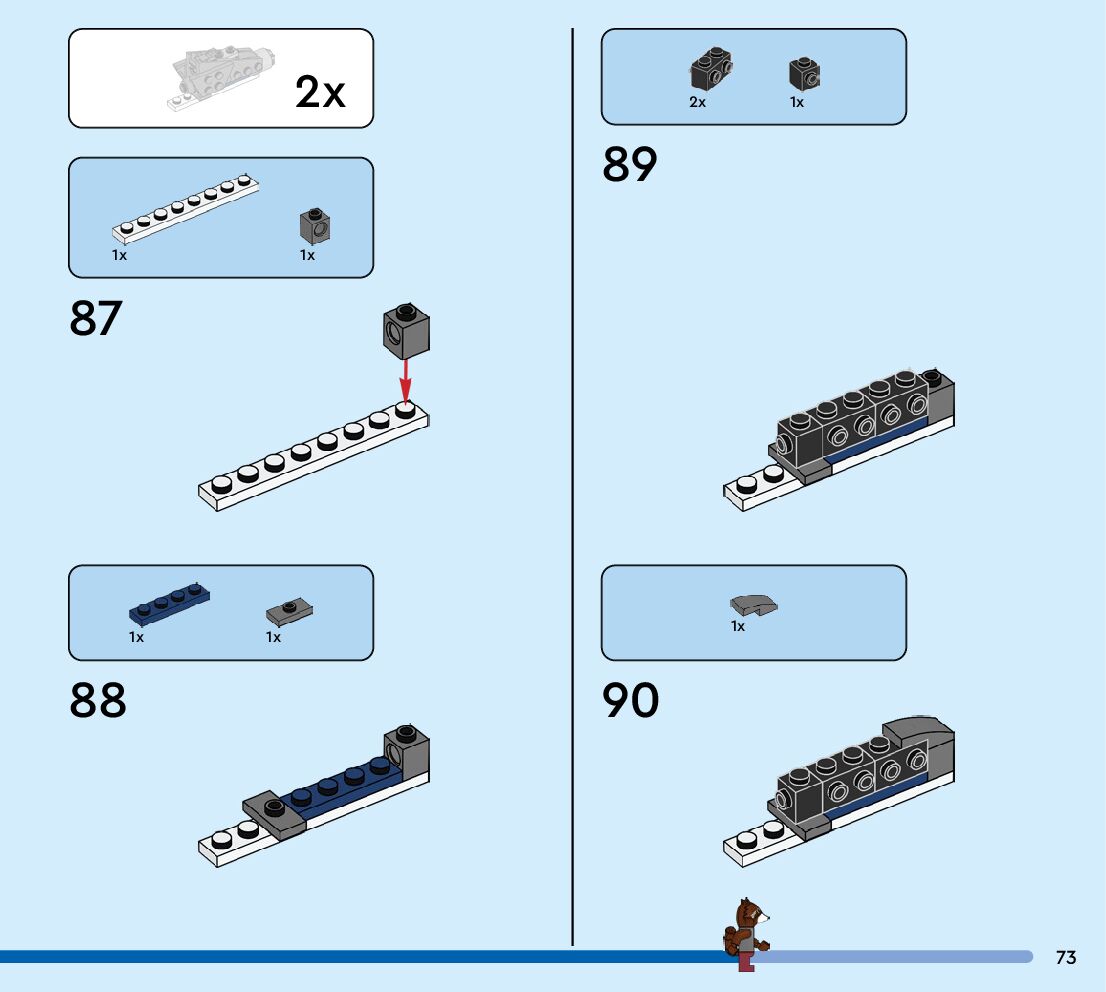 2x

1x 1x

87

1x 1x

88

2x 1x

89

1x

90

73