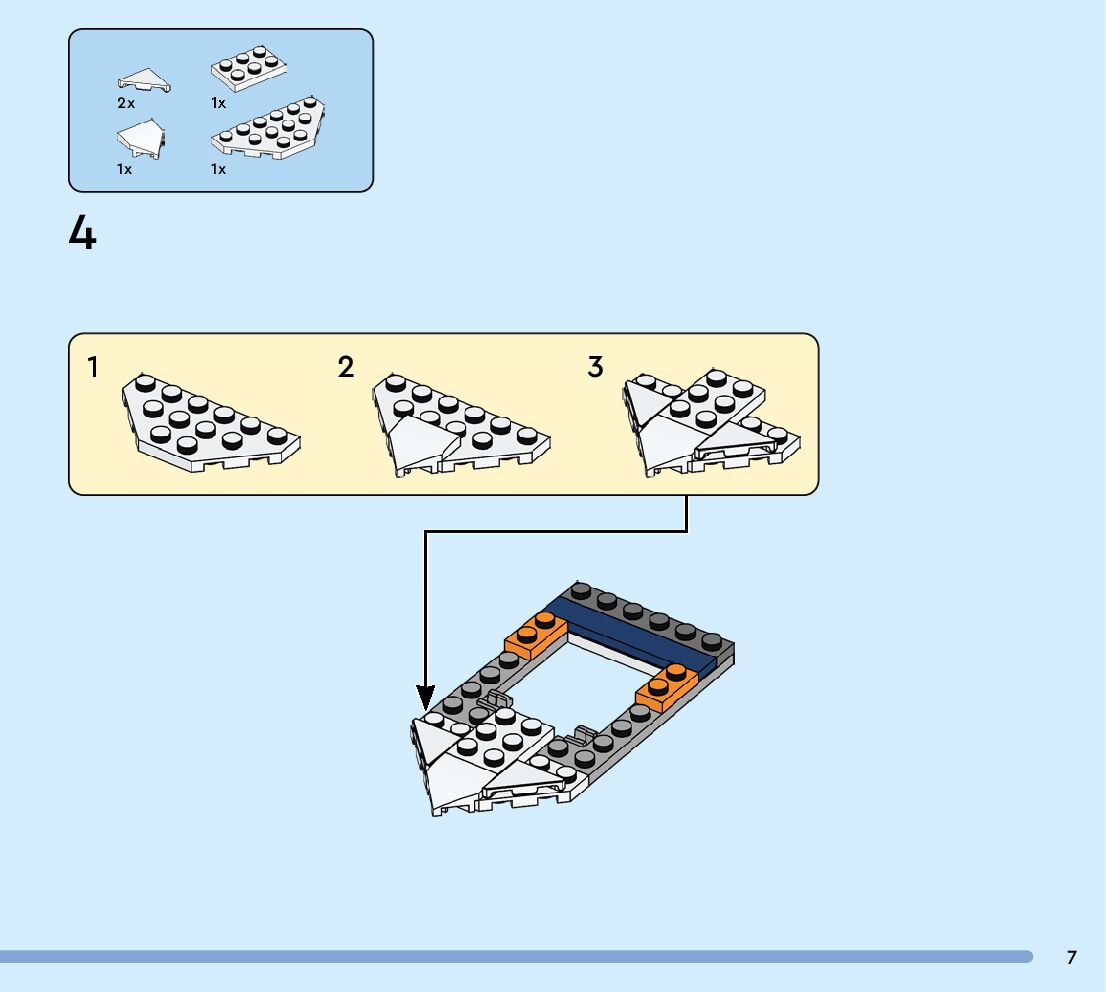 2x
1x
1x
1x

4

1
2
3

7