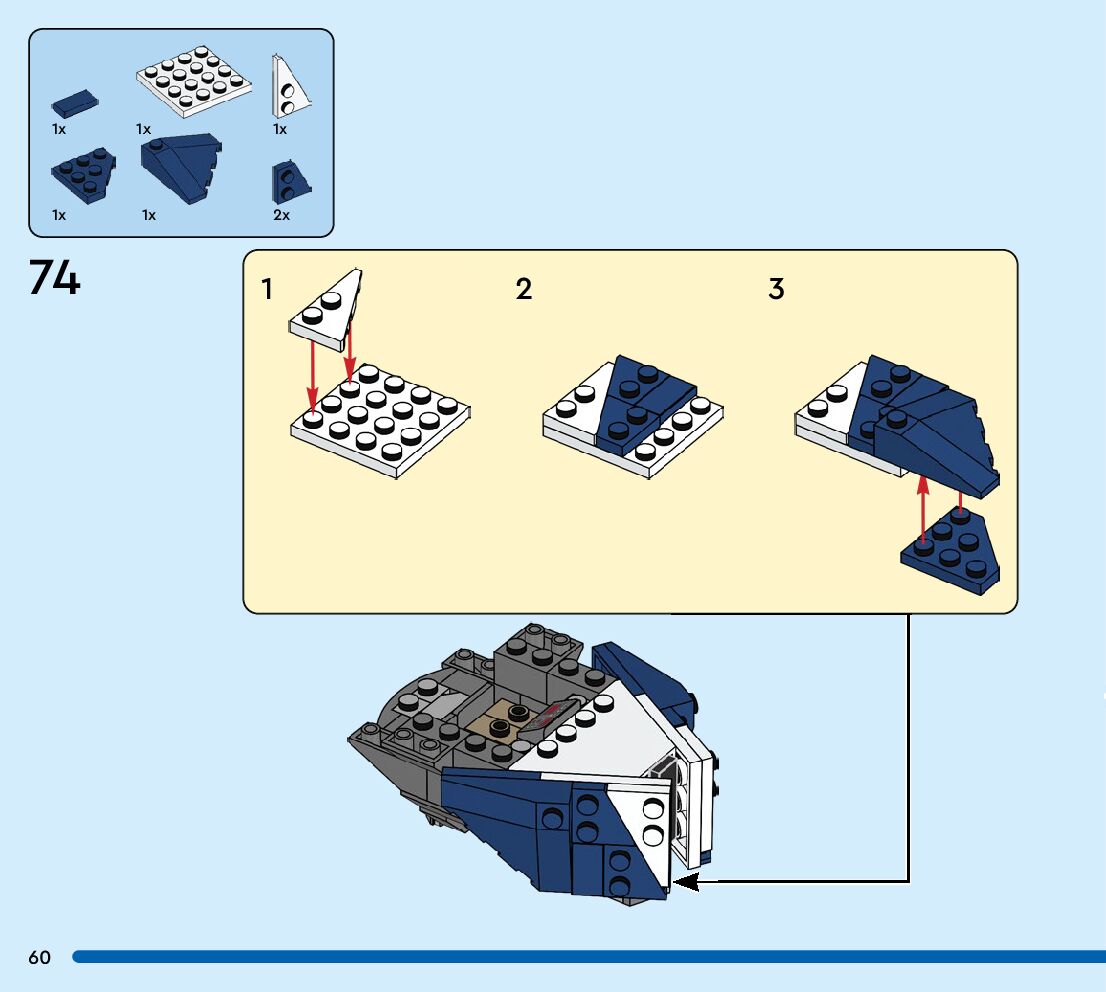 1x
1x
1x
1x
1x
2x

74

1
2
3

60