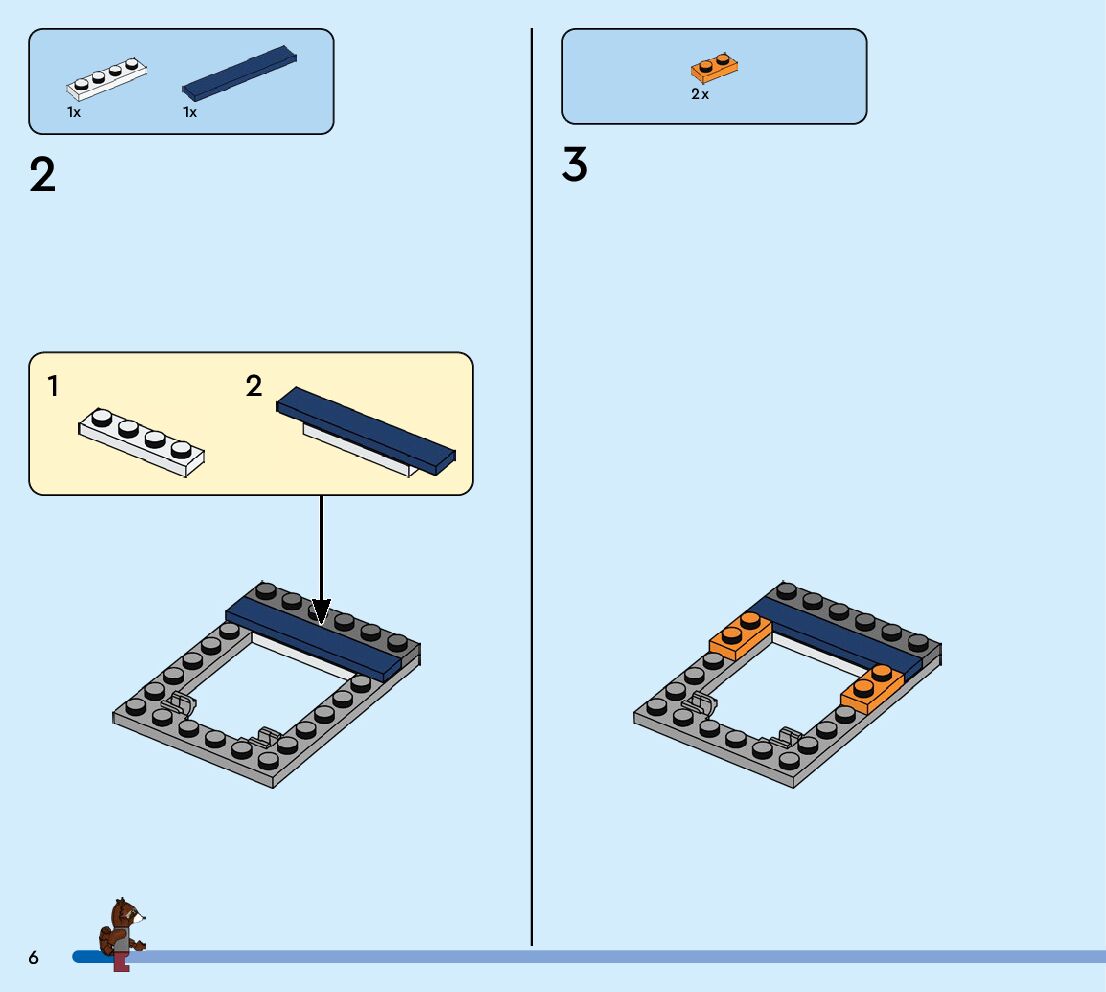 1x
1x

2

1
2

2x

3

6