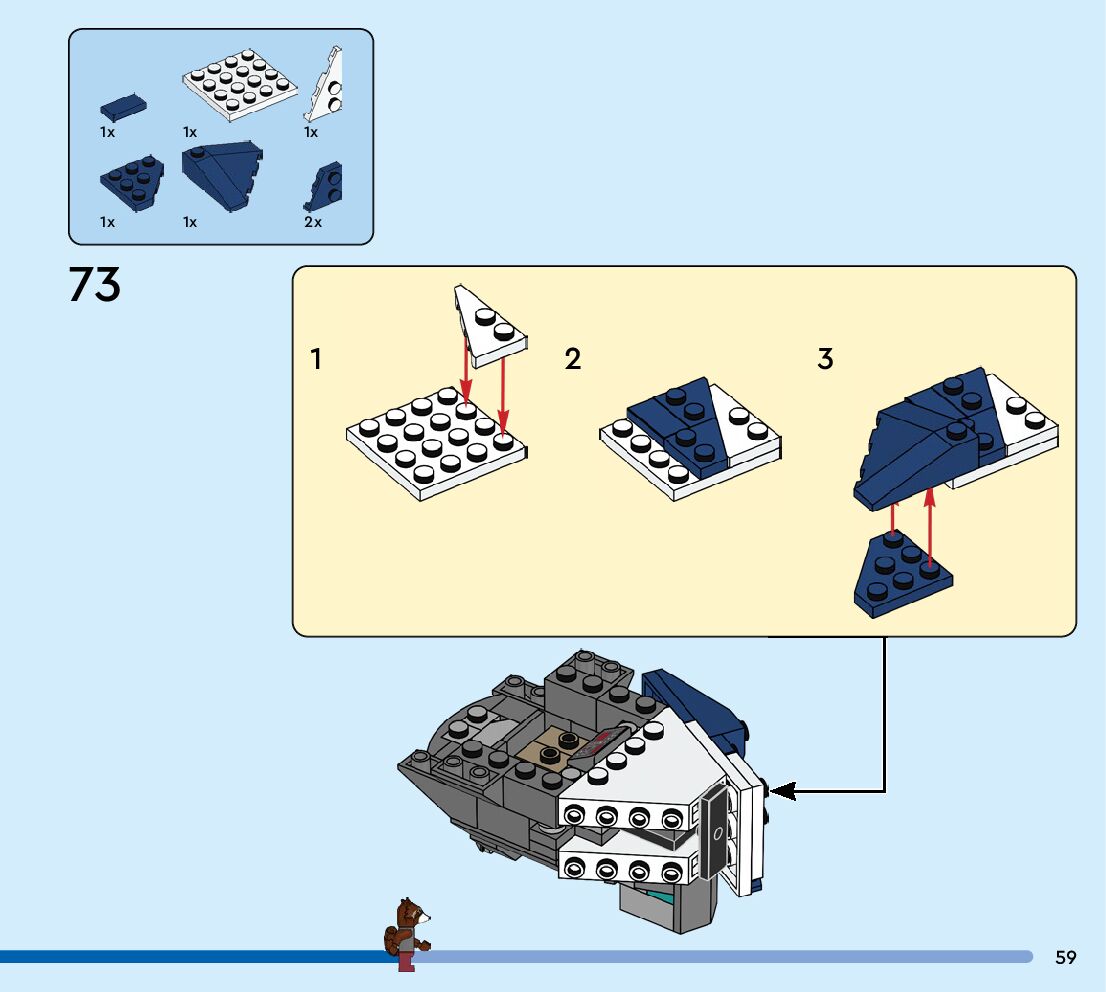 1x 1x 1x
1x 1x 2x

73

1

2

3

59