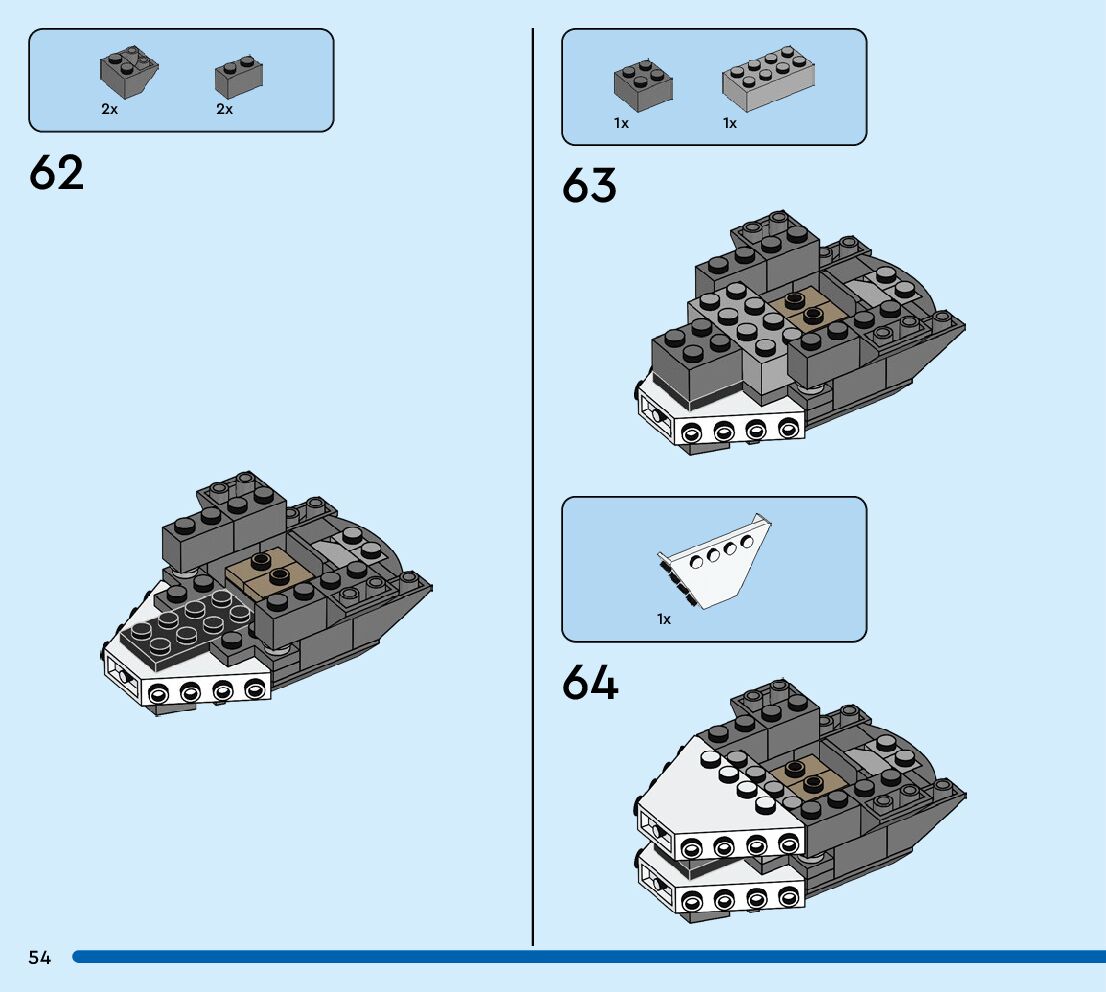 2x 2x

62

1x 1x

63

1x

64

54