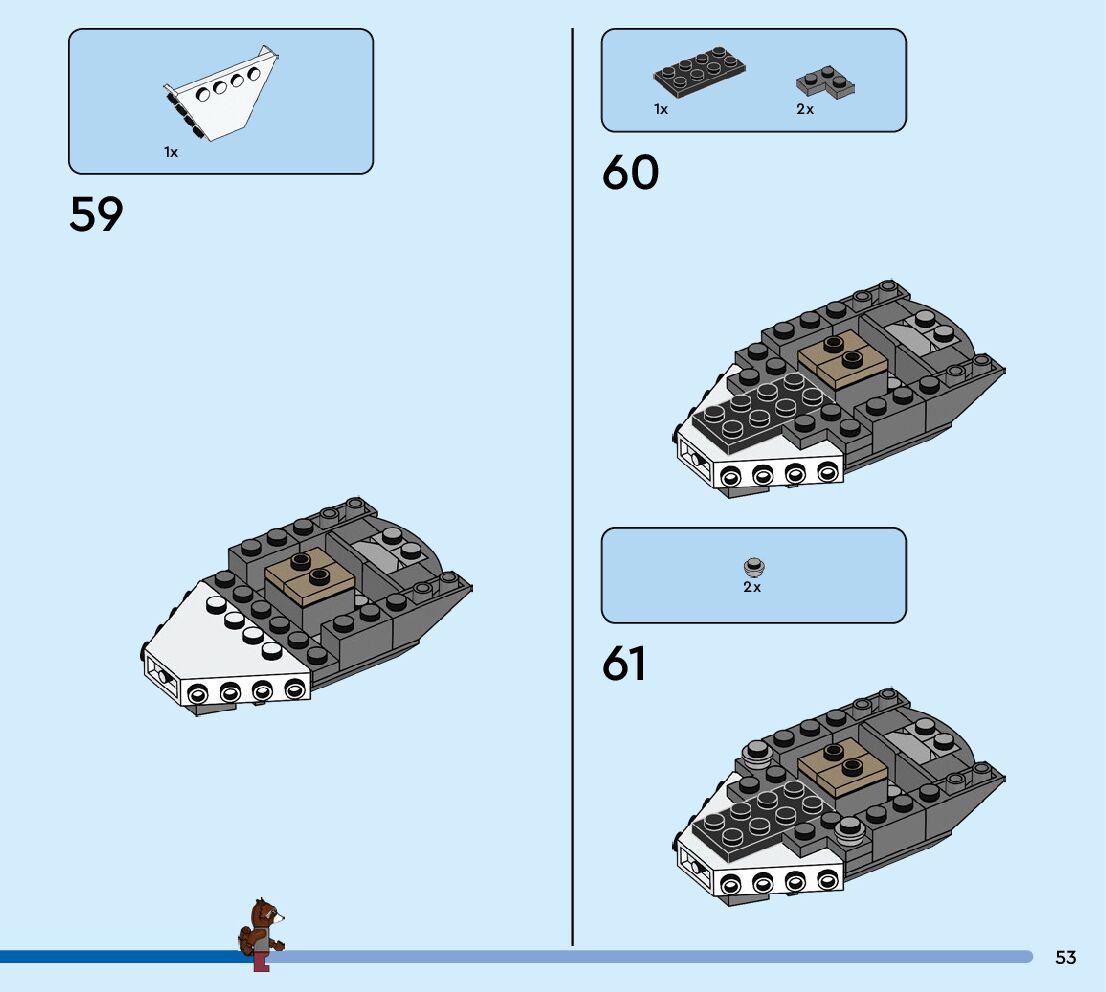 1x

59

1x 2x

60

2x

61

53