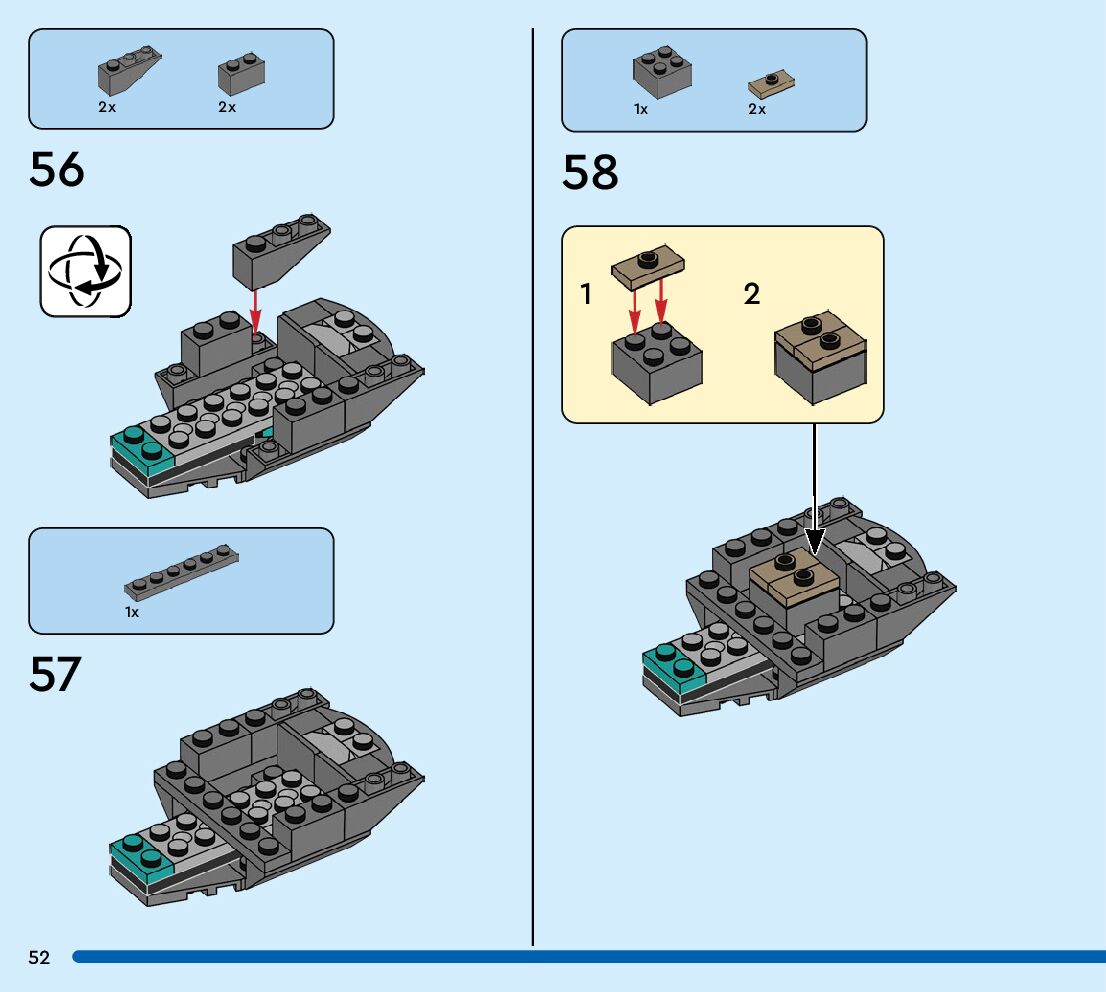 2x 2x

56

1x

57

1x 2x

58

1

2

52