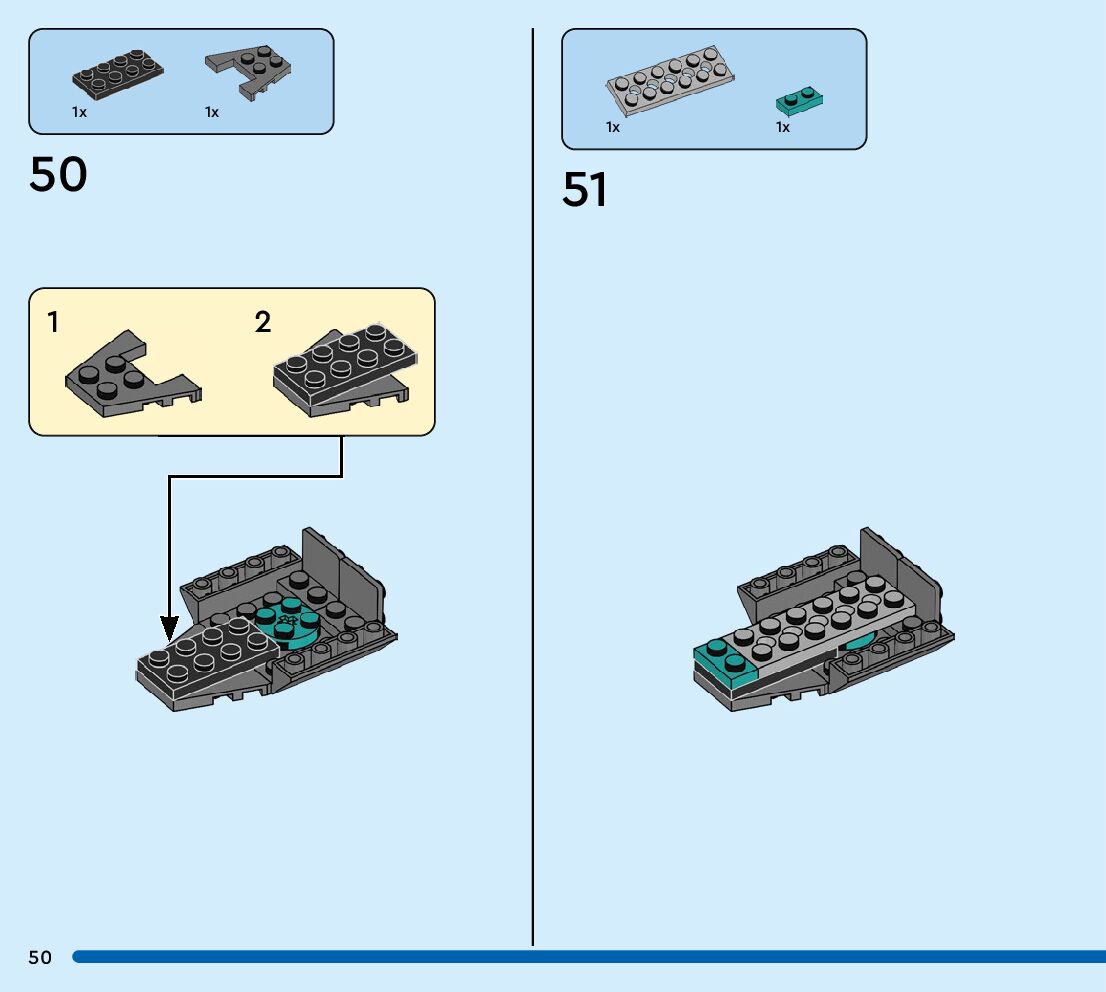 1x 1x

50

1 2

1x 1x

51

50