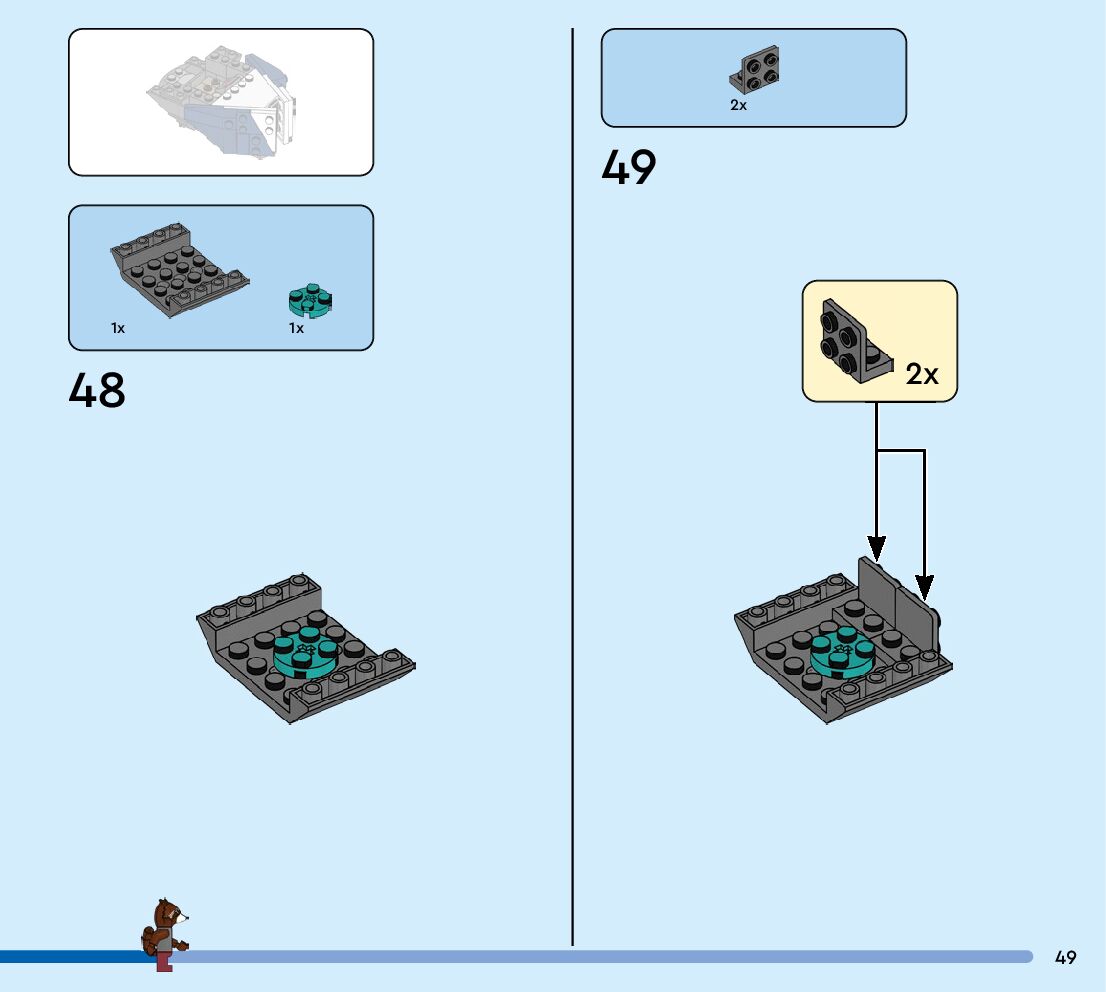 1x

1x

48

2x

49

2x

49