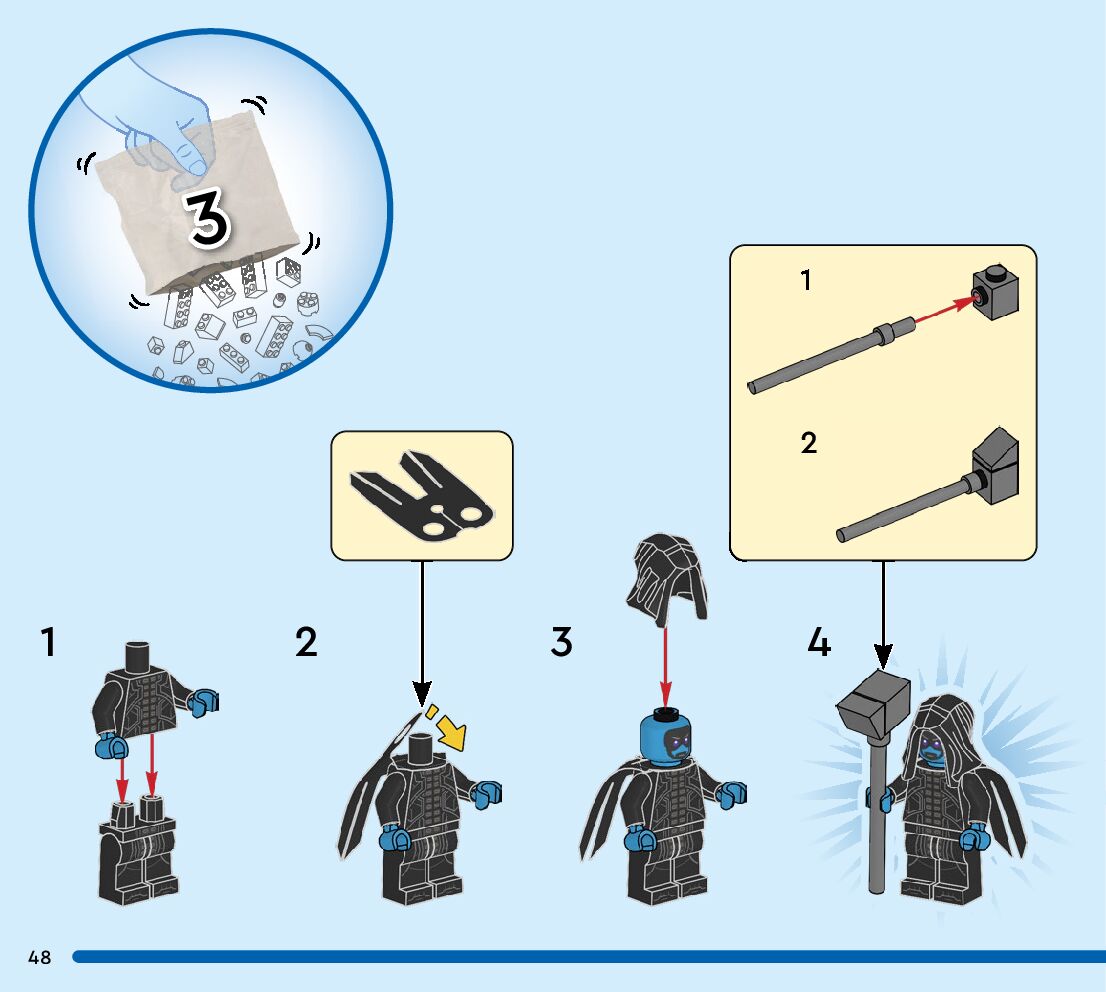 3

1

2

1

2

3

4

48