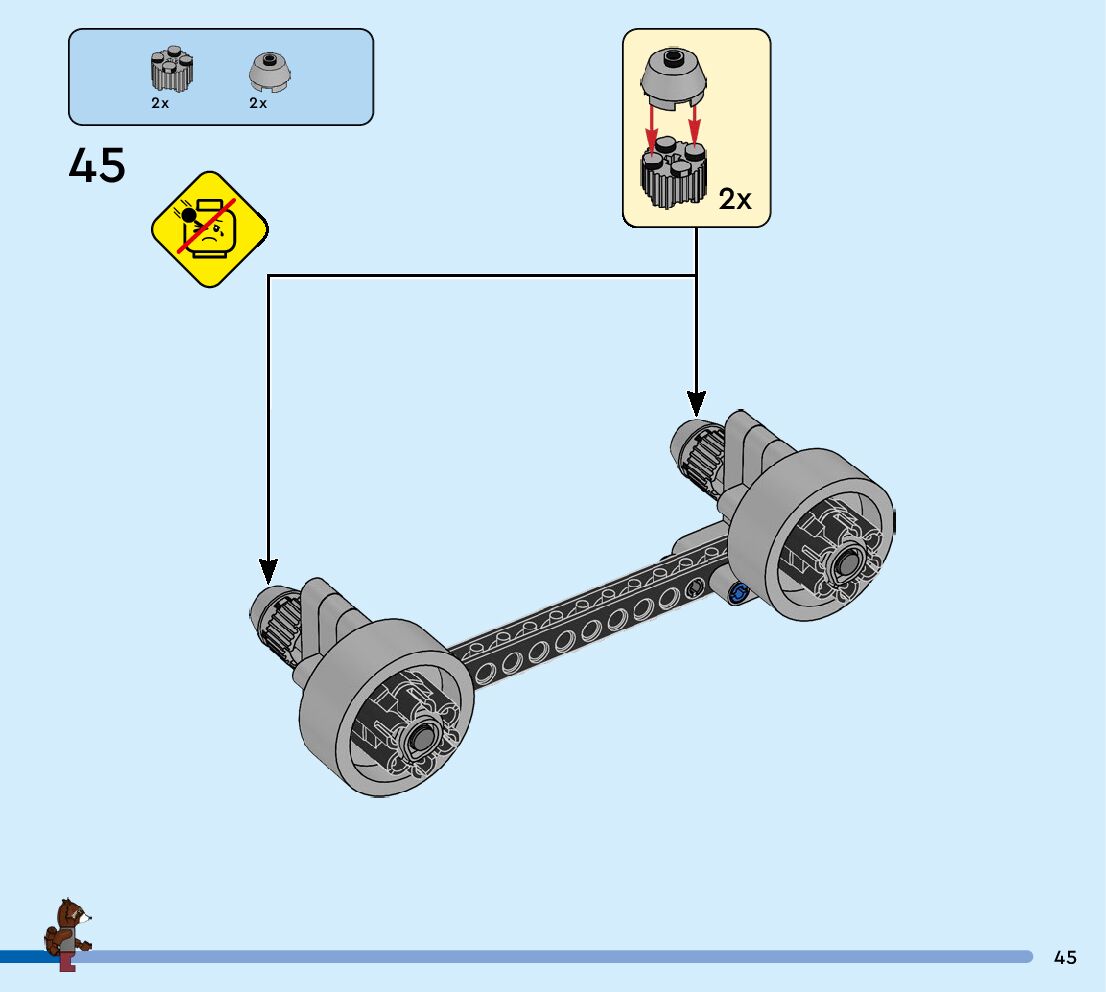 2x 2x

45

2x

45