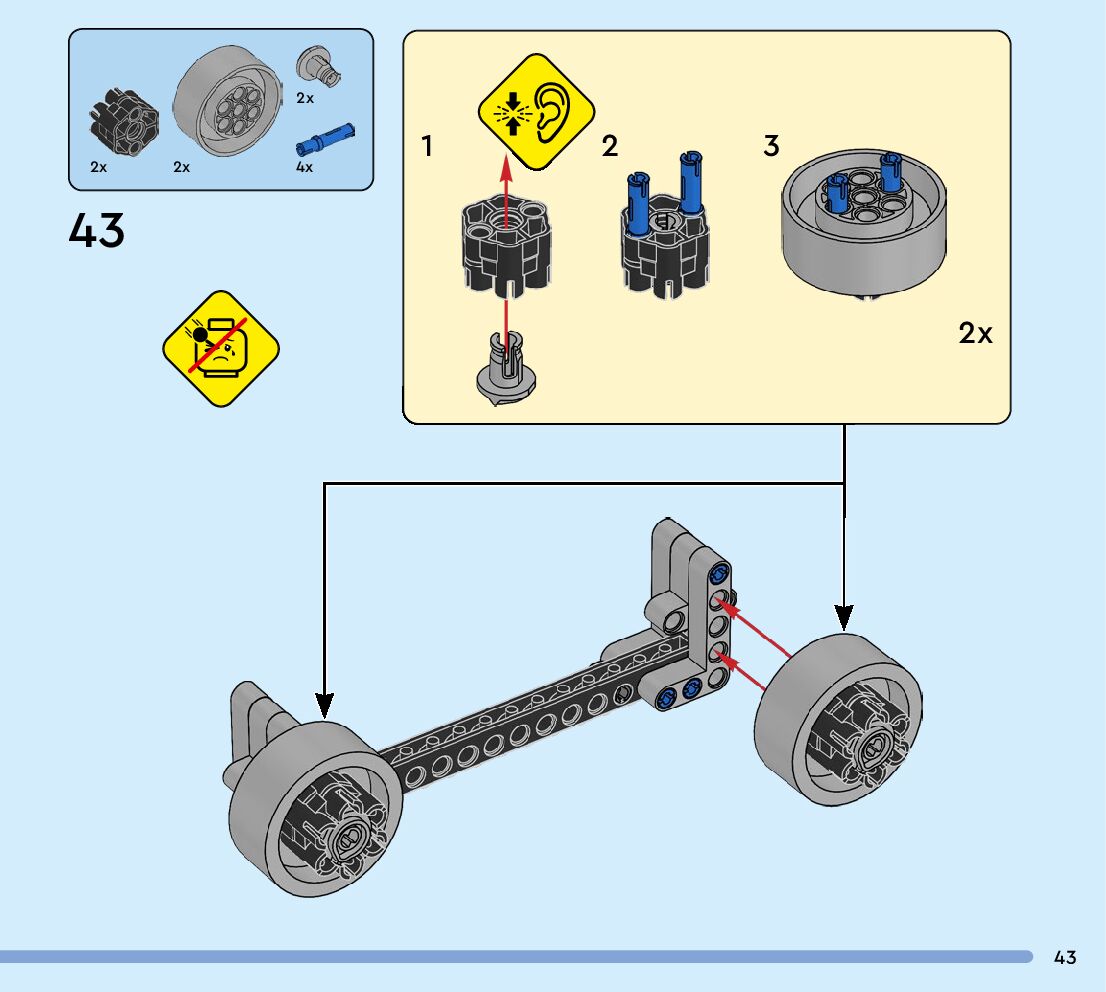 2x
2x
2x
4x

43

1
2
3
2x

43