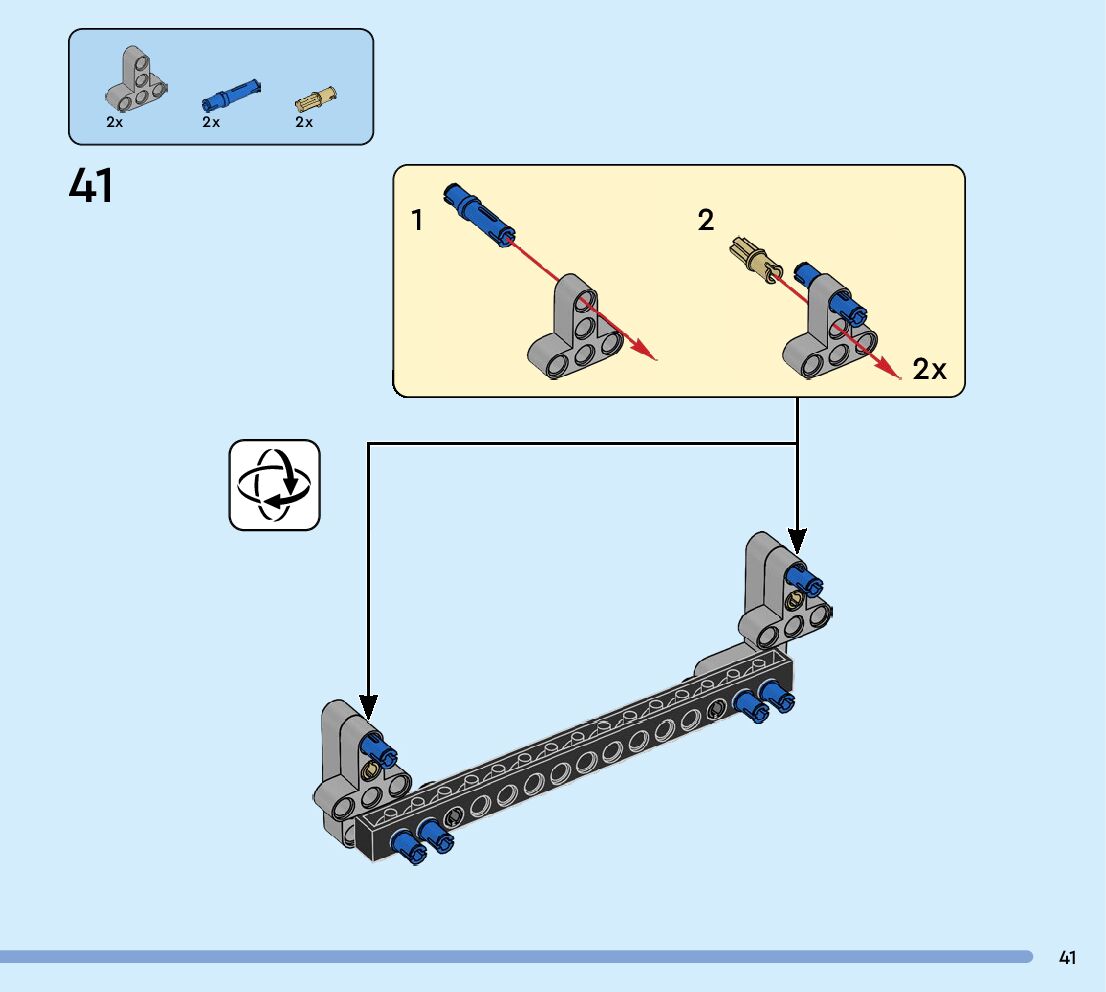 2x 2x 2x

41

1

2

2x

41