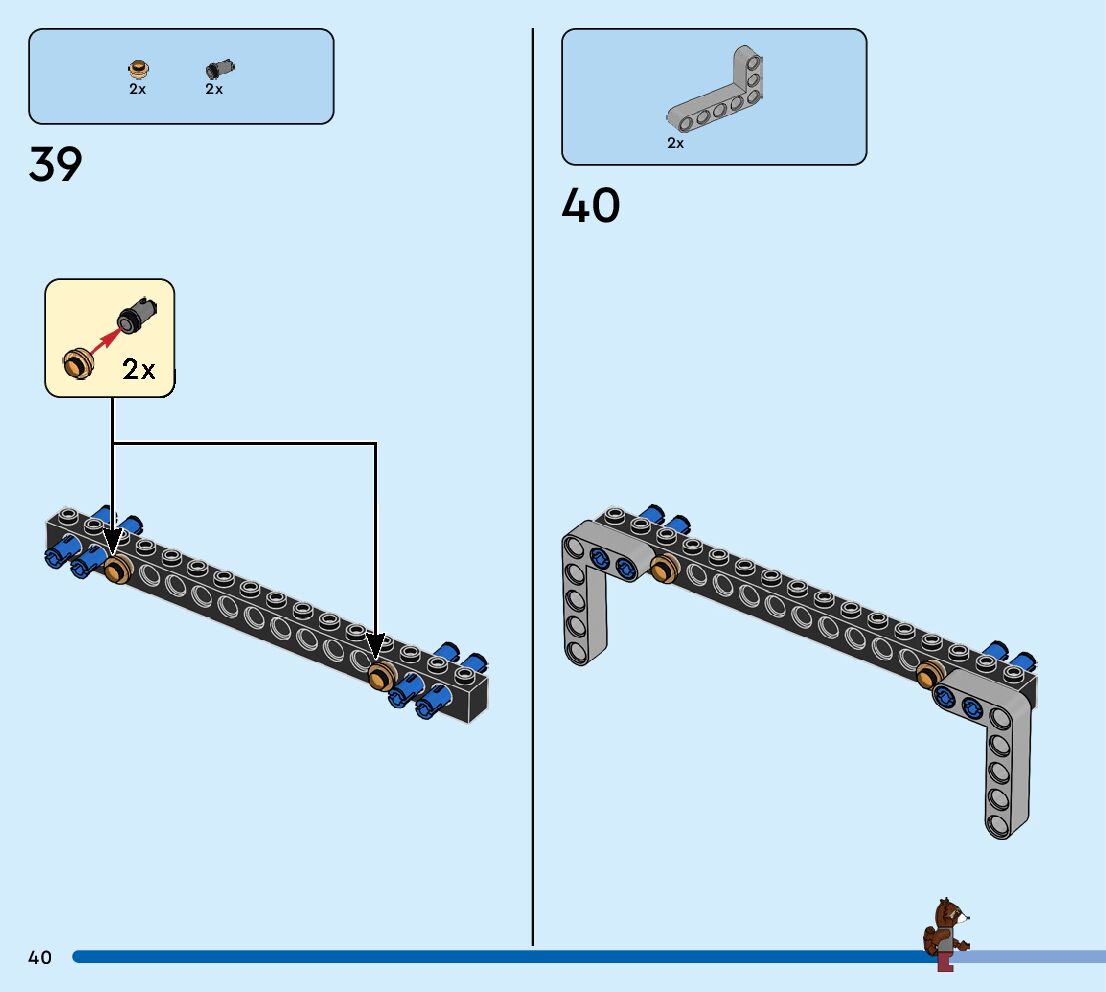 2x 2x

39

2x

2x

40

40