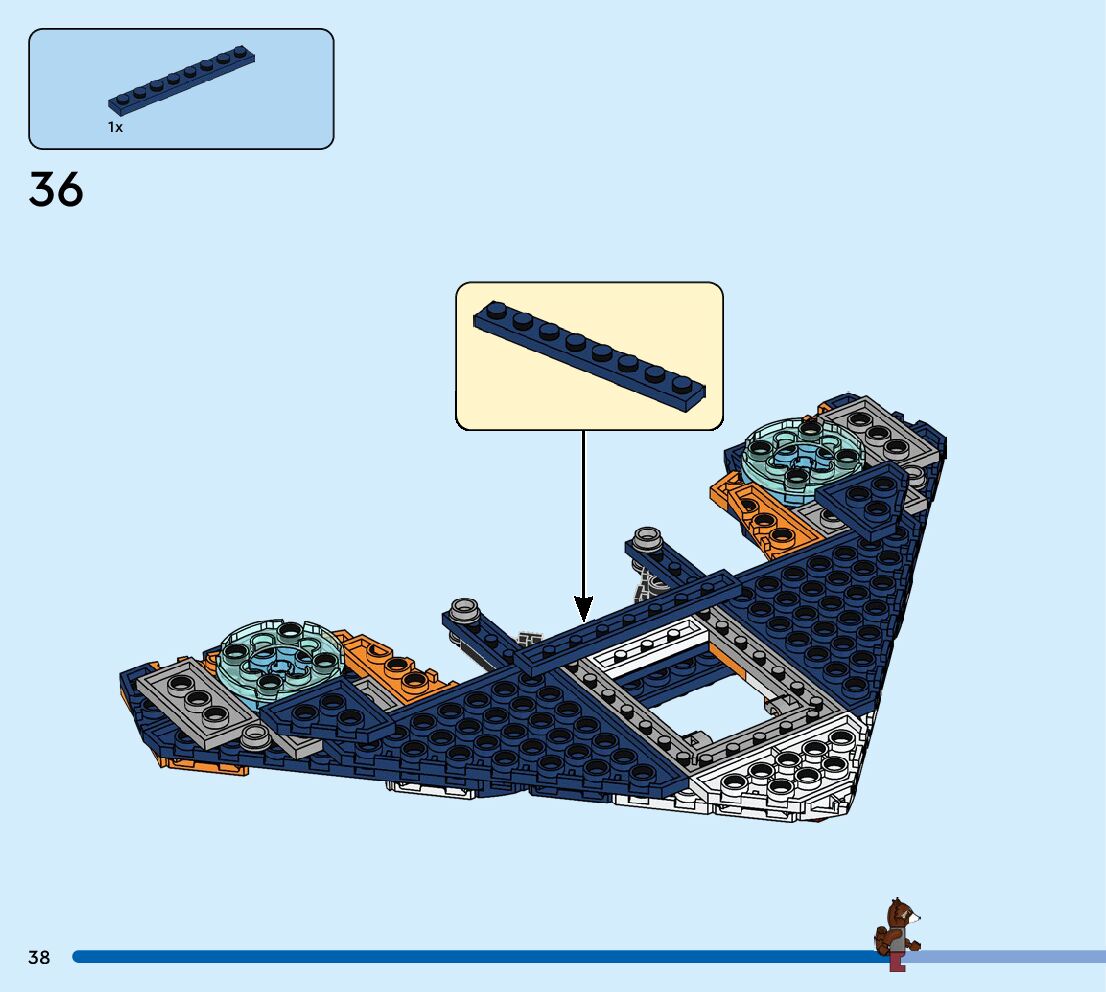 1x

36

38