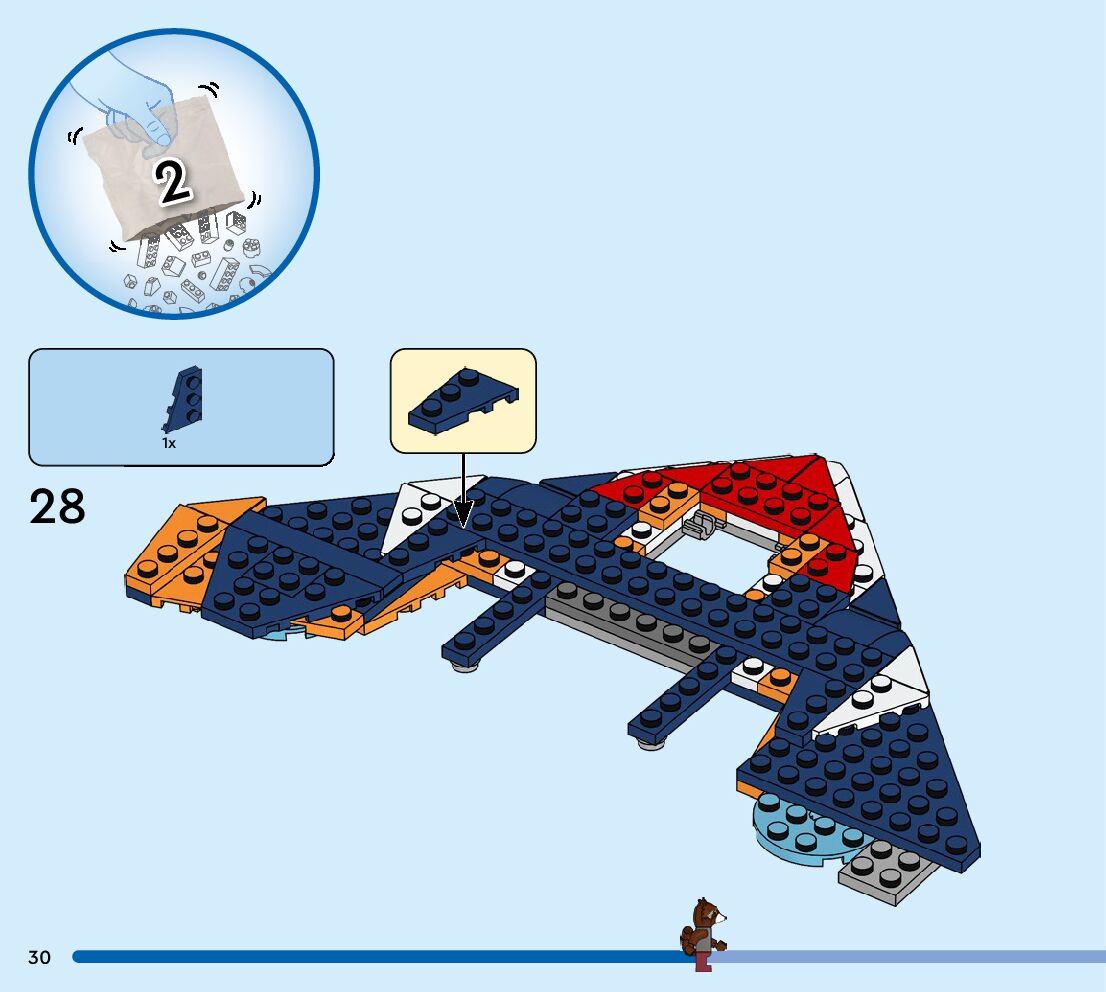 2

1x

28

30